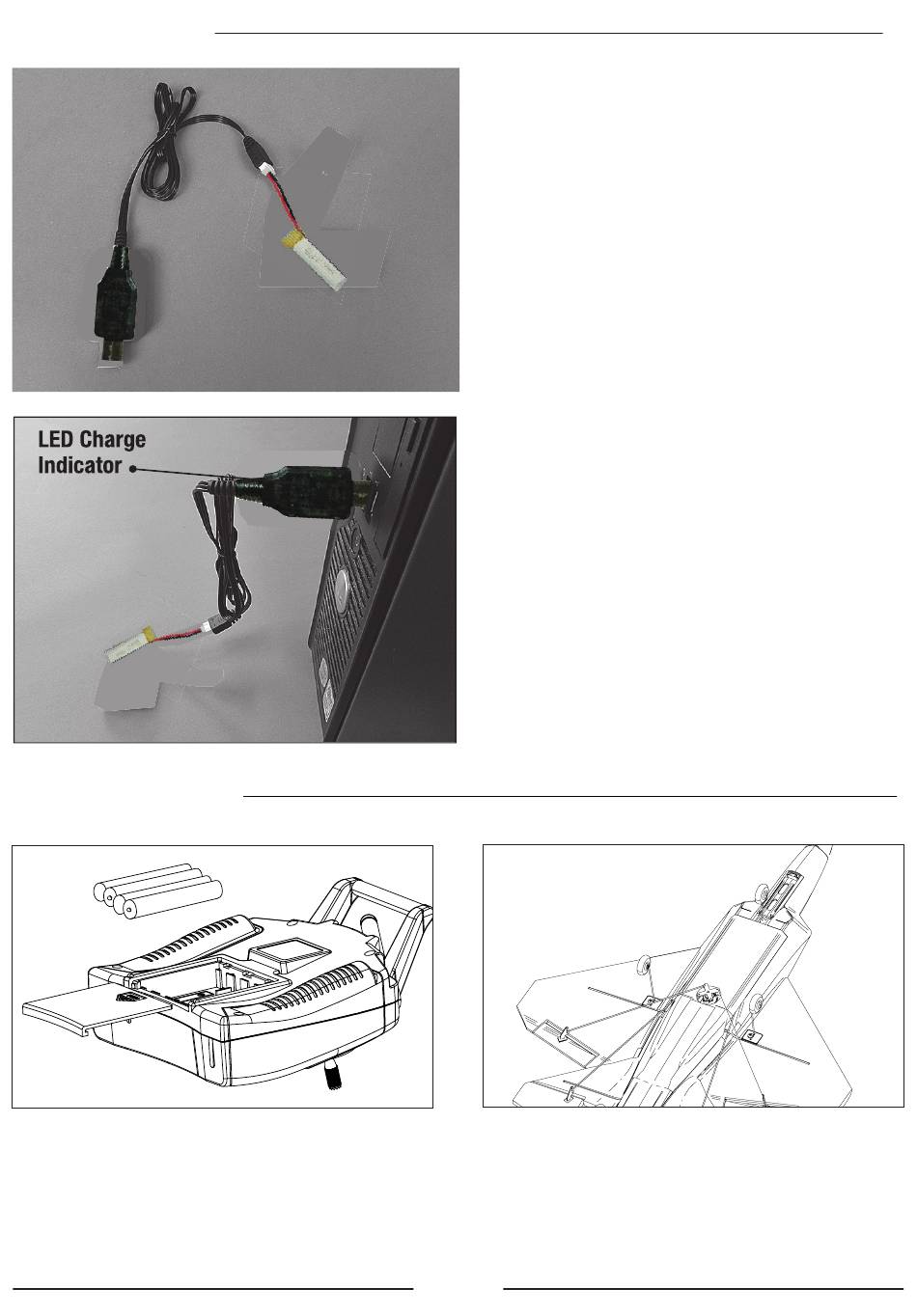 LED Charge Indicator