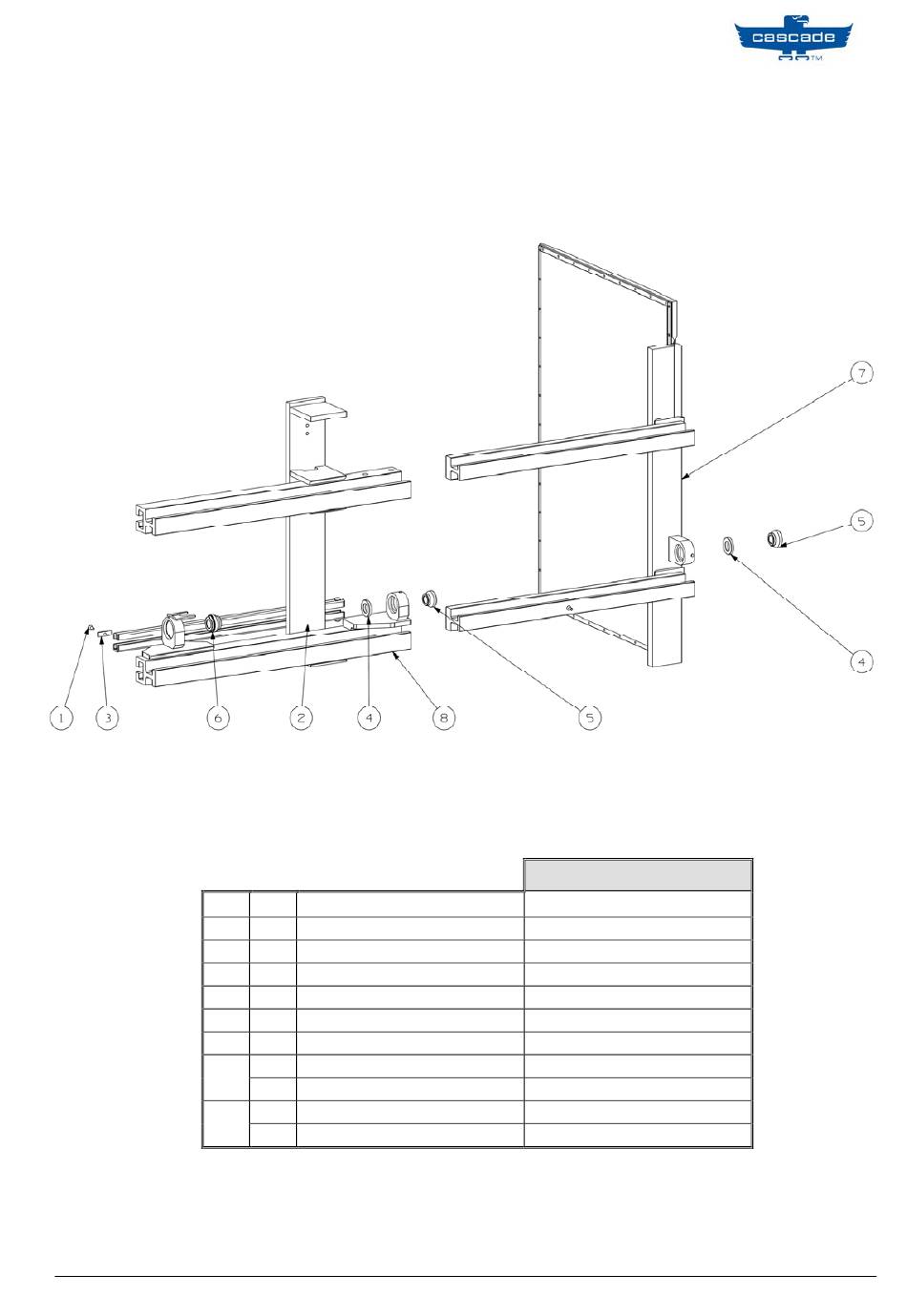 cascade TM

7

5

4

1 3 6 2 4 8 5