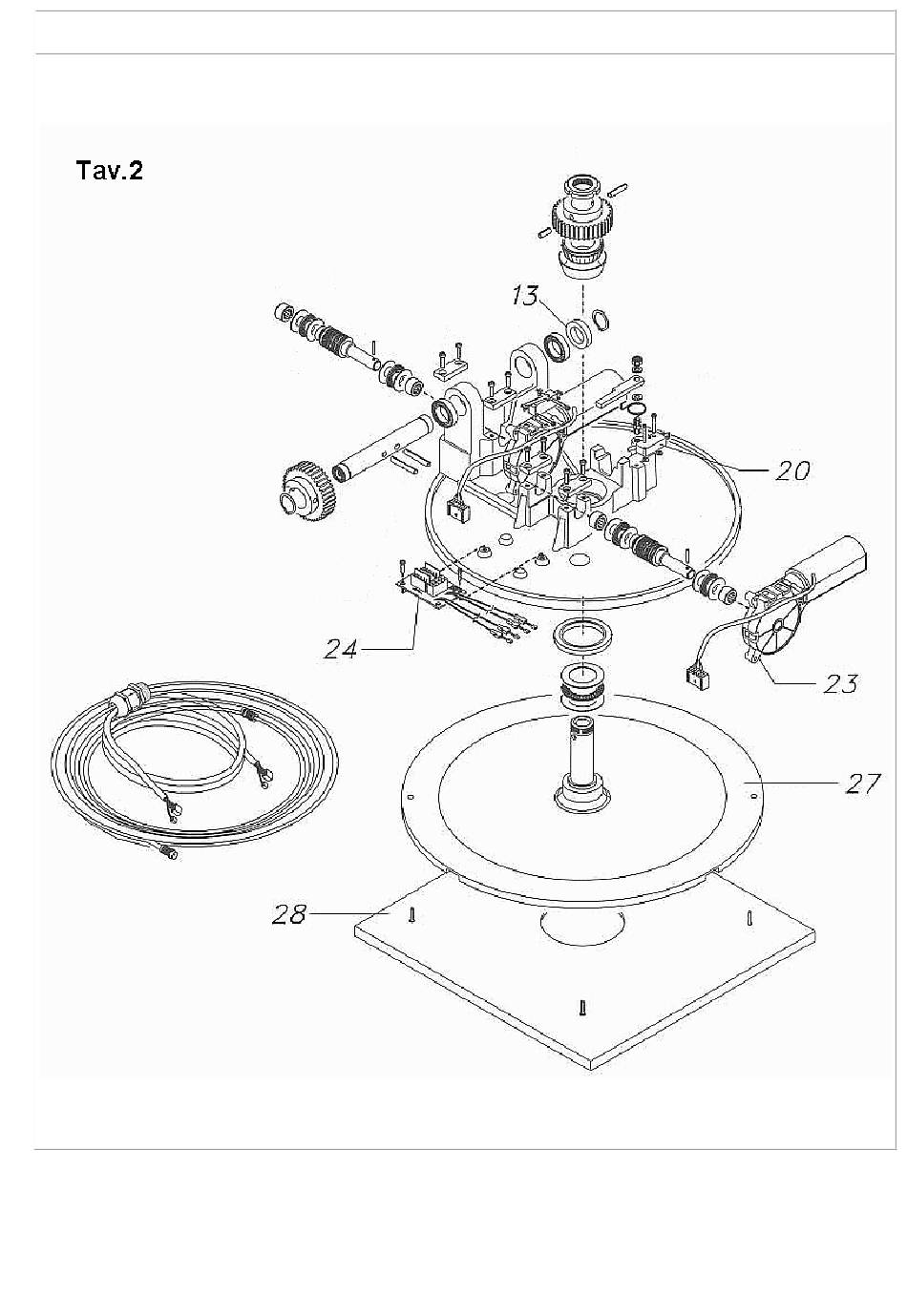 Tav.2

13

20

24

23

27

28