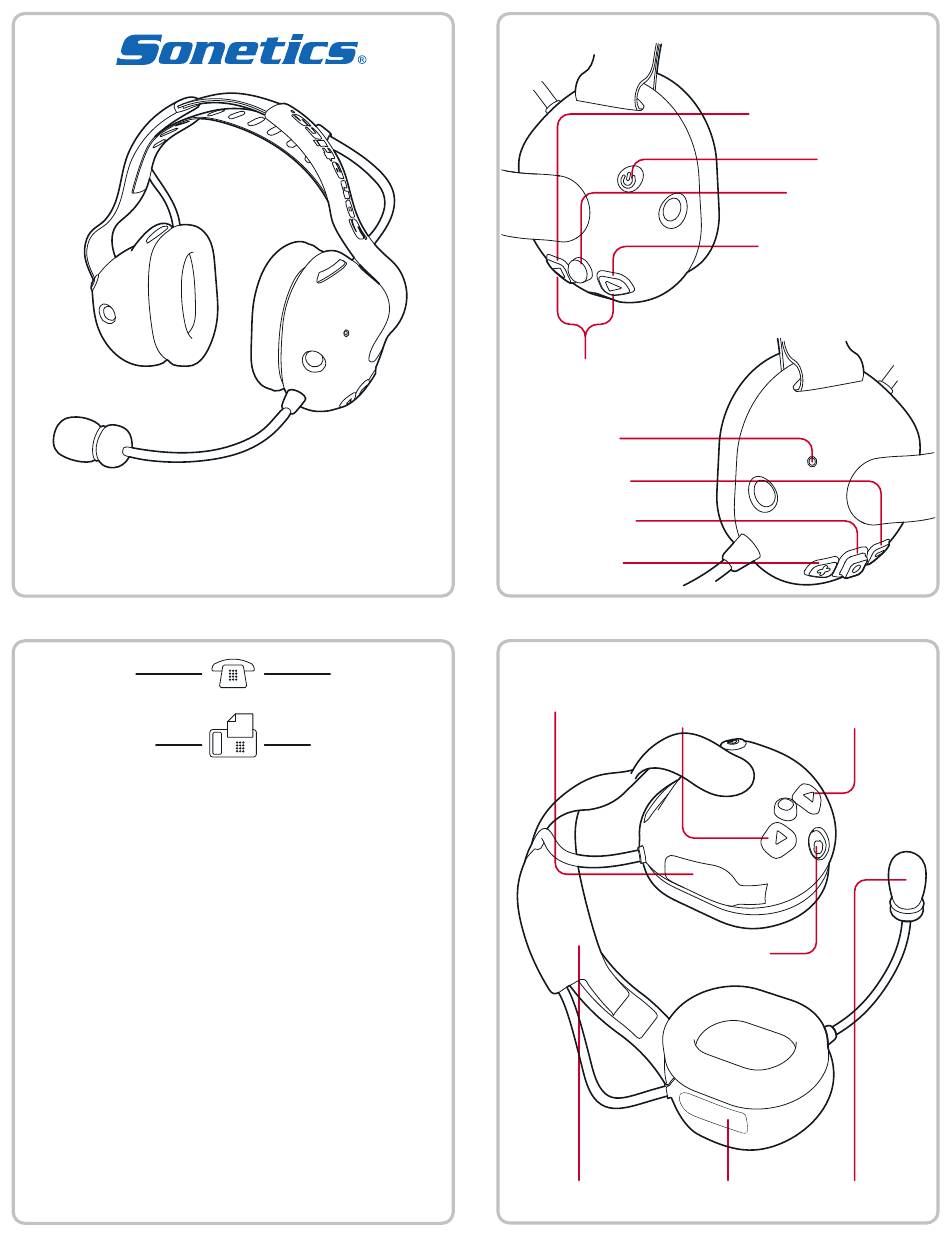 Sonetics®