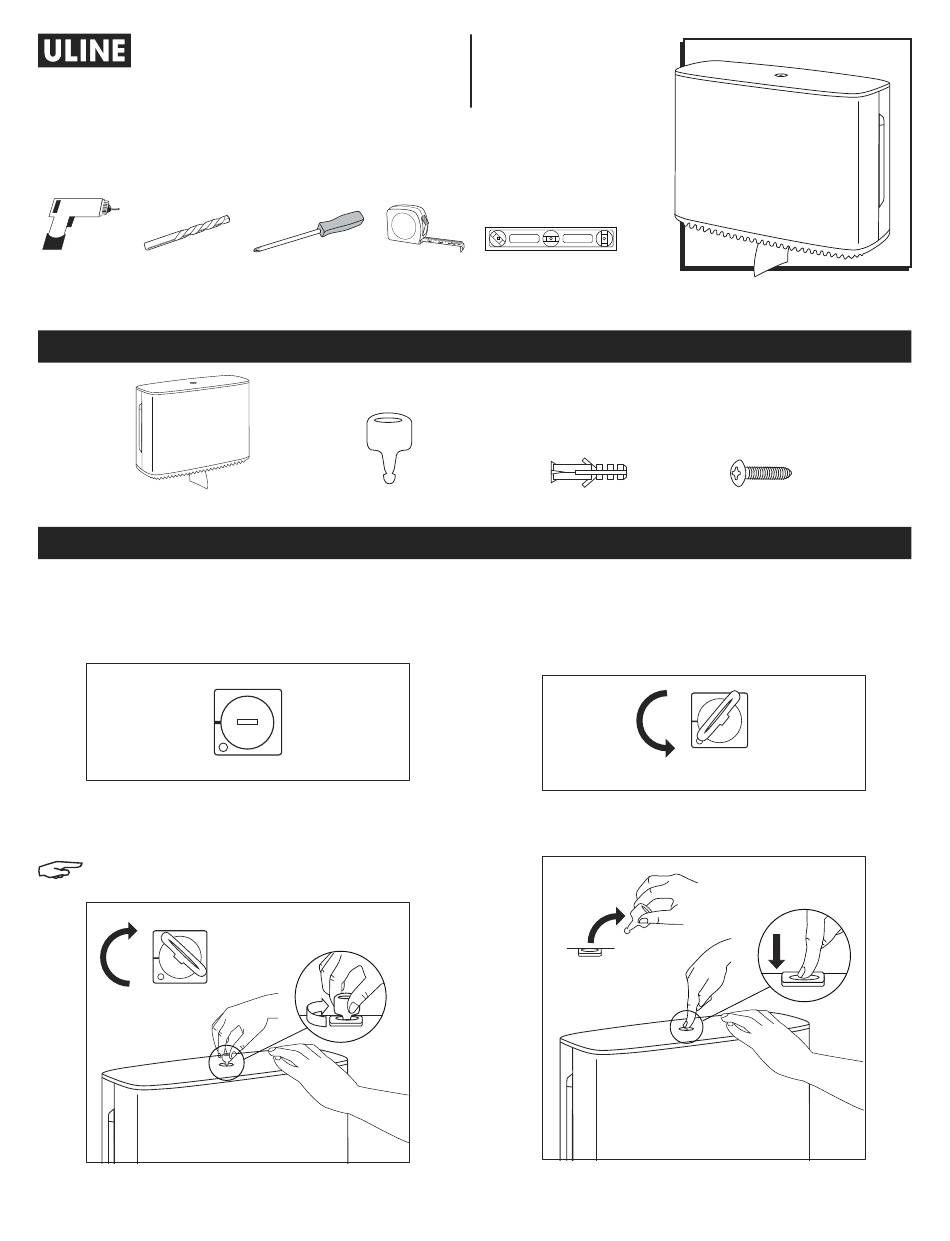 ULINE