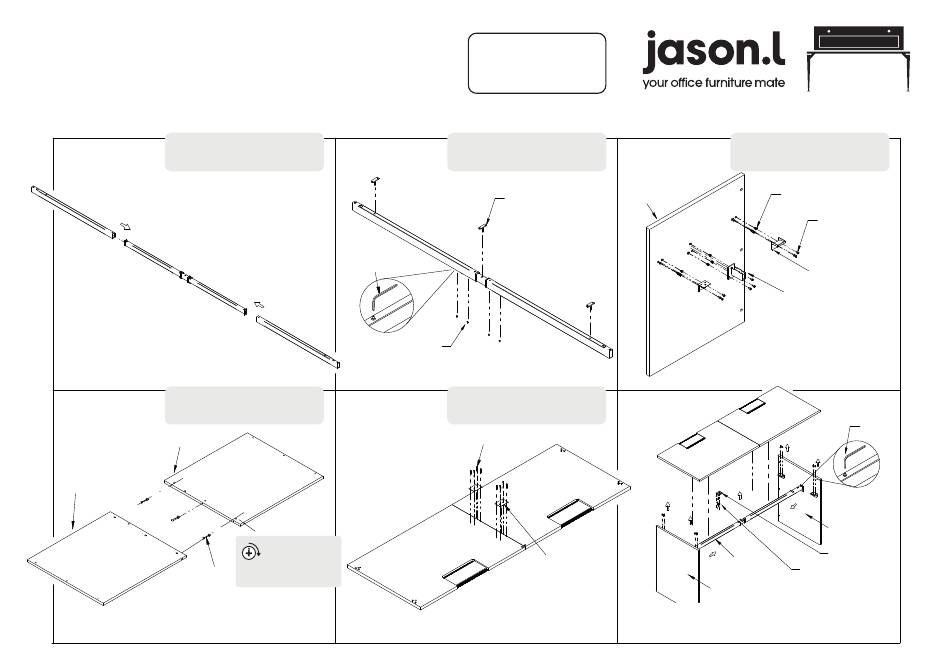 jason.l
your office furniture mate