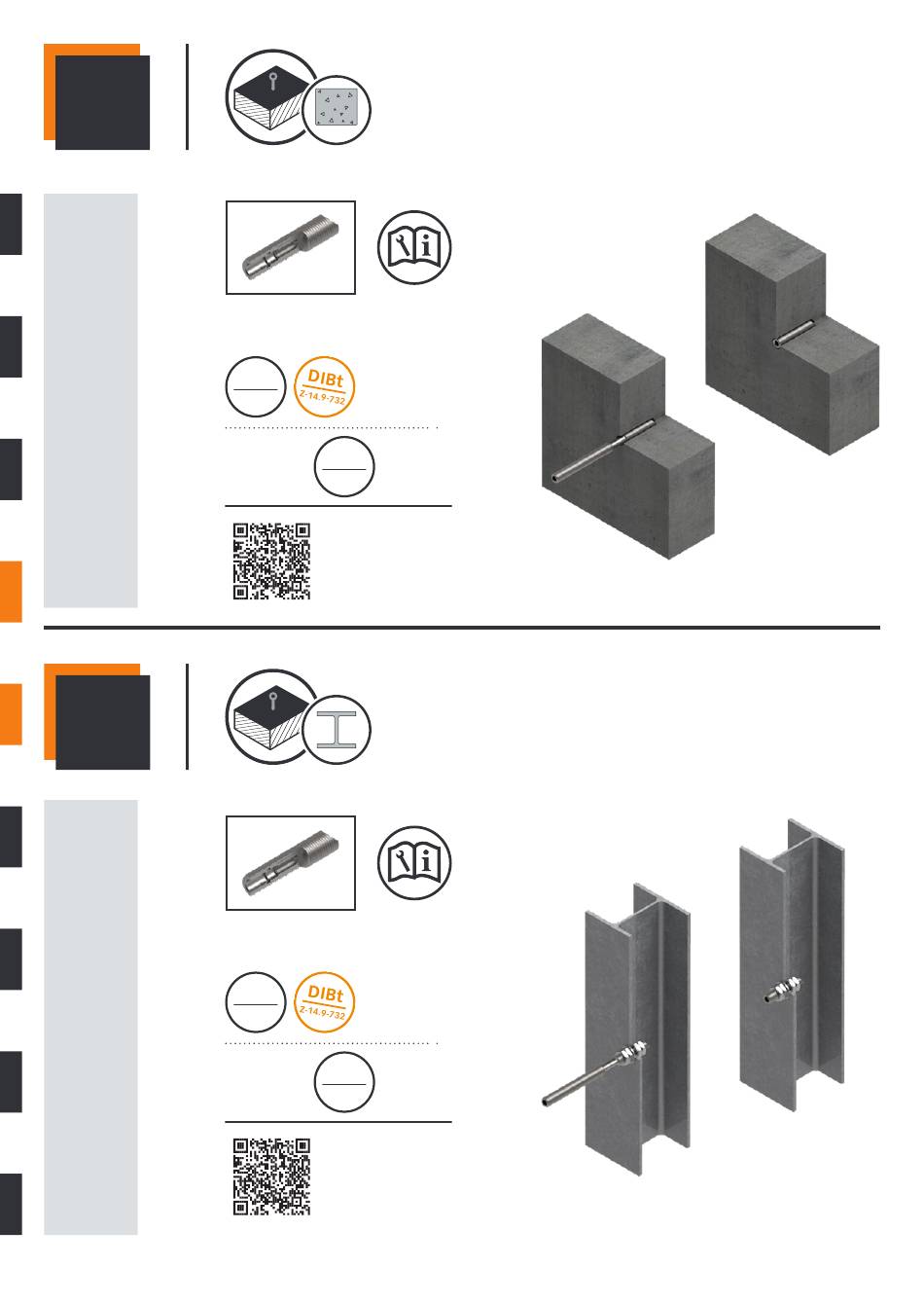 DIBt
Z-14.9-732

DIBt
Z-14.9-732