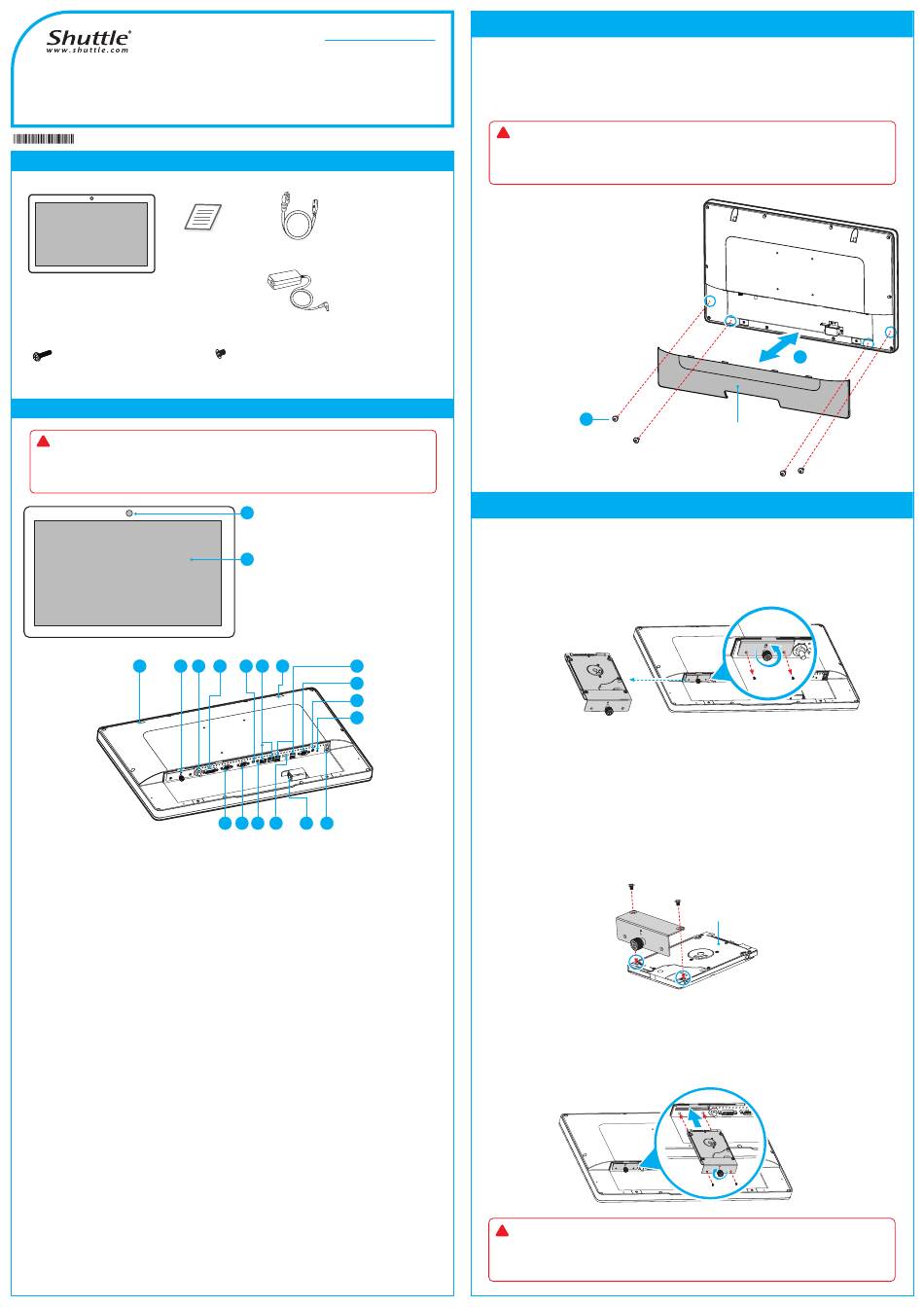 Shuttle®
www.shuttle.com