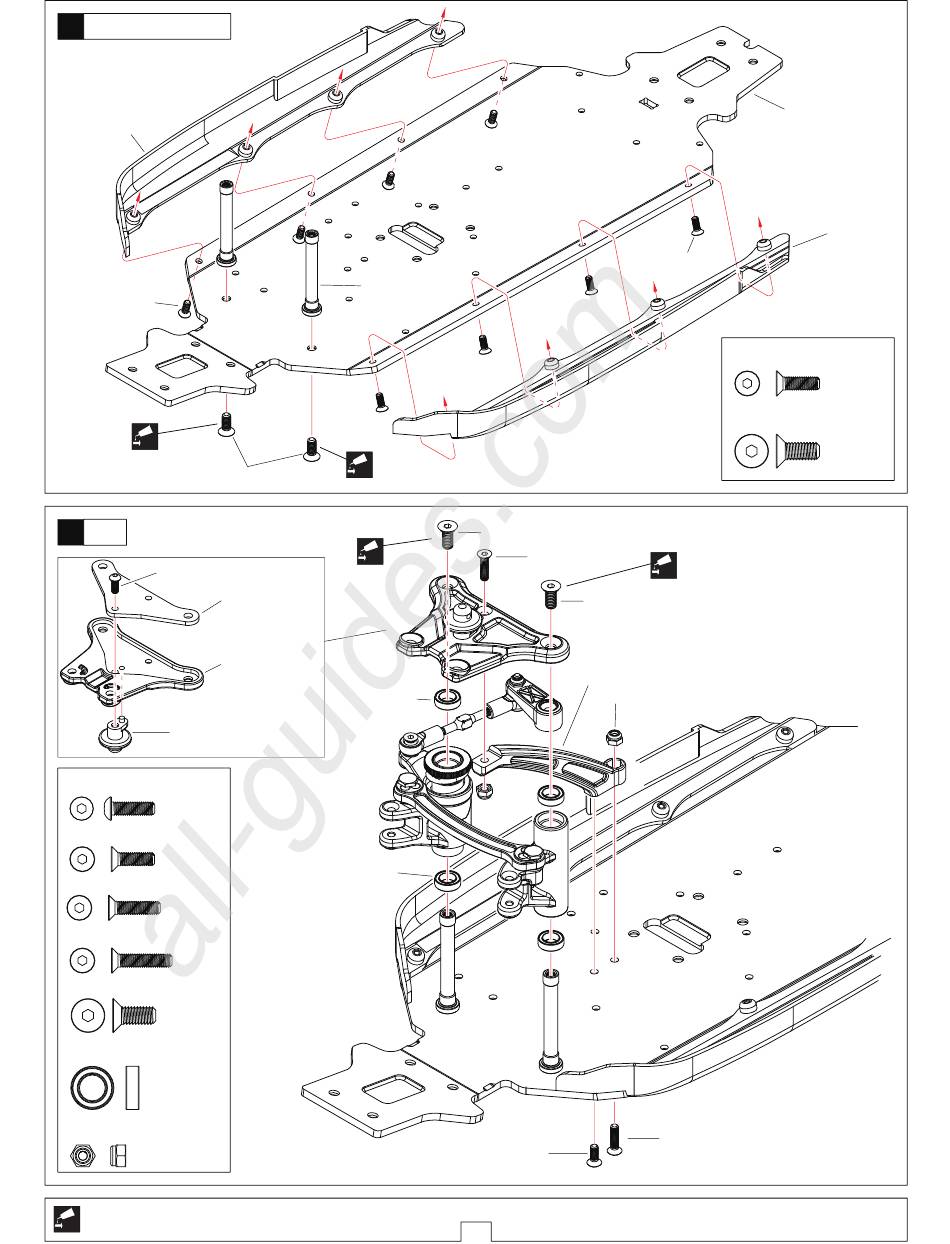 all-guides.com