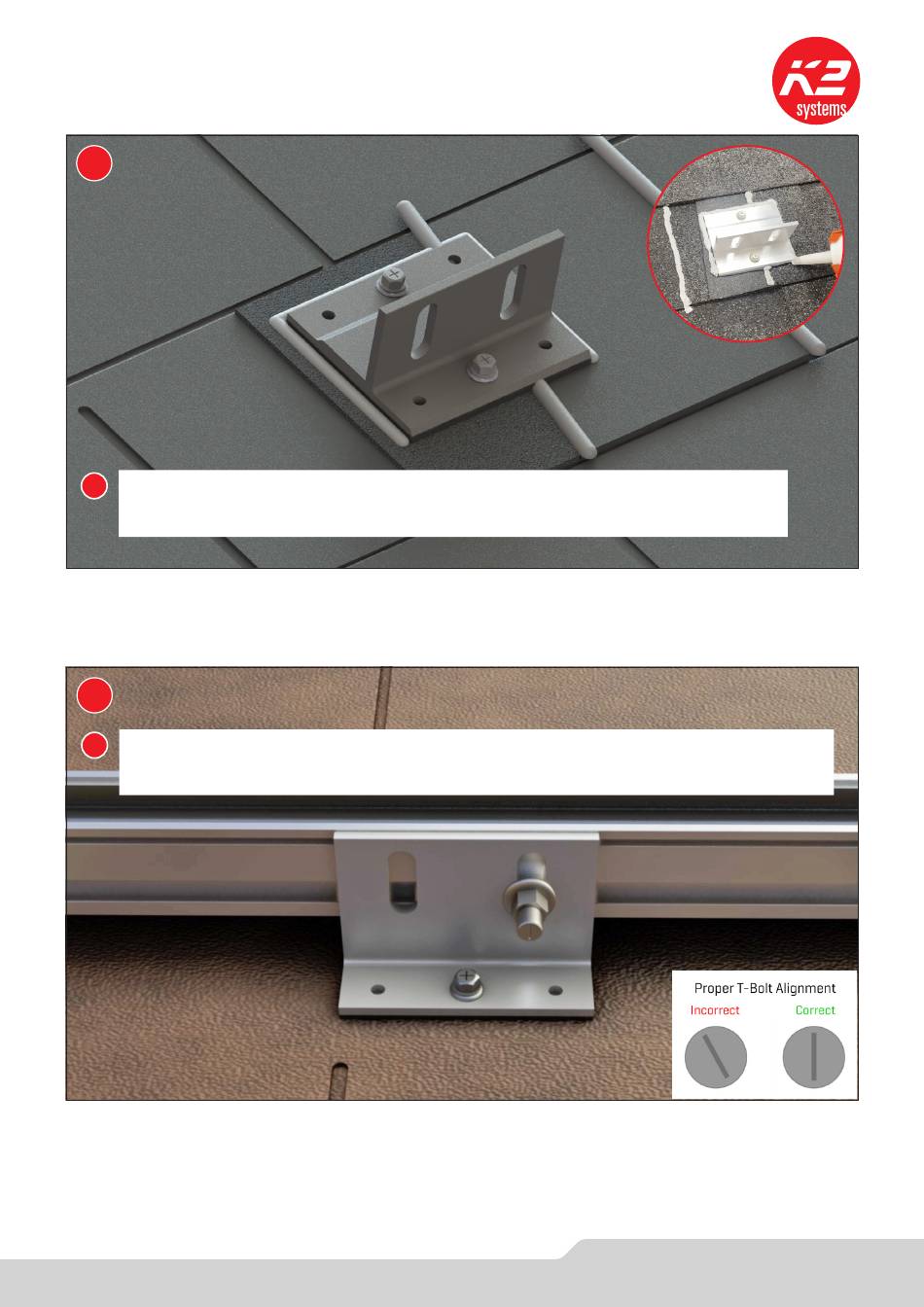 K2 systems

Proper T-Bolt Alignment

Incorrect

Correct