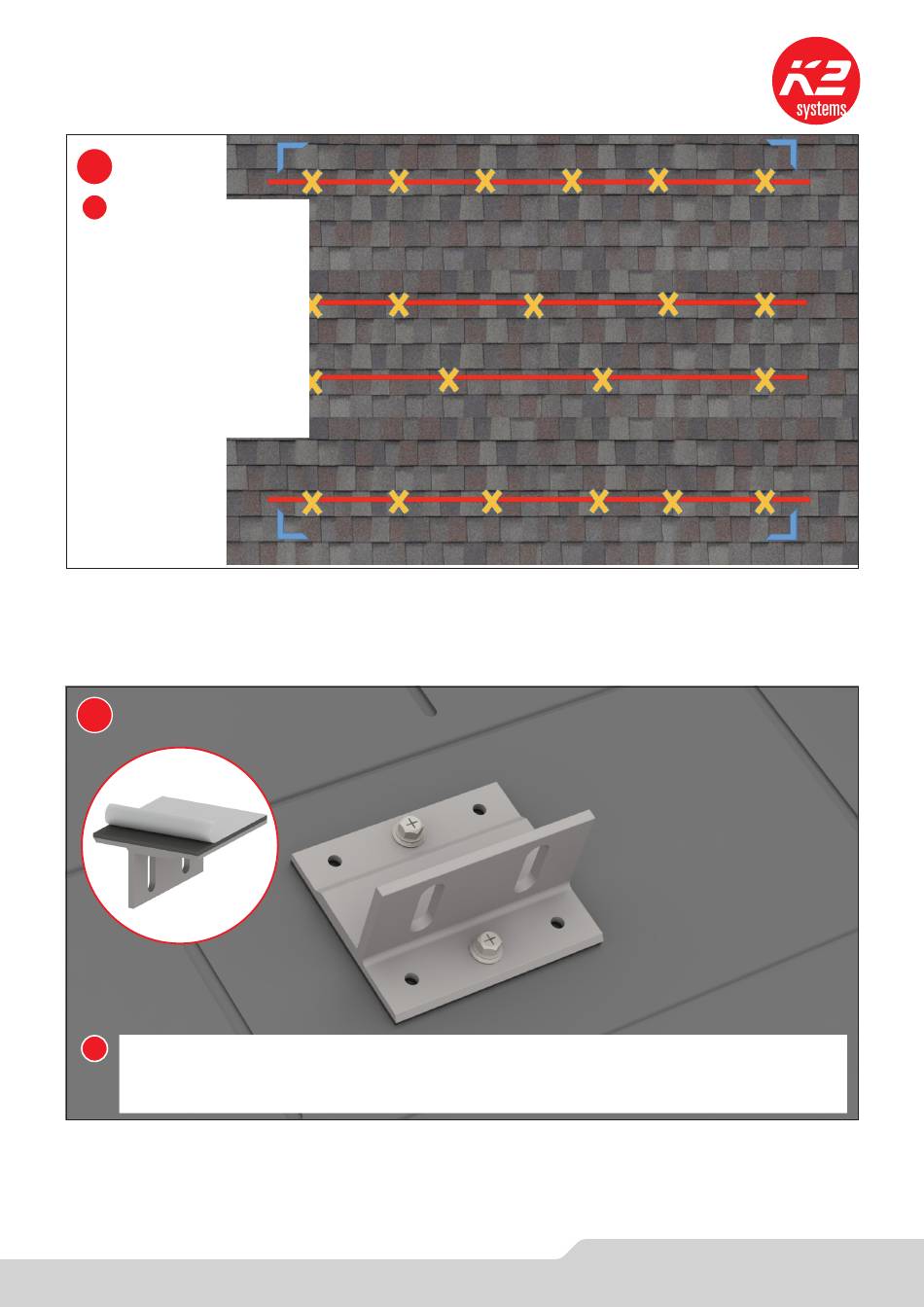 K2 systems