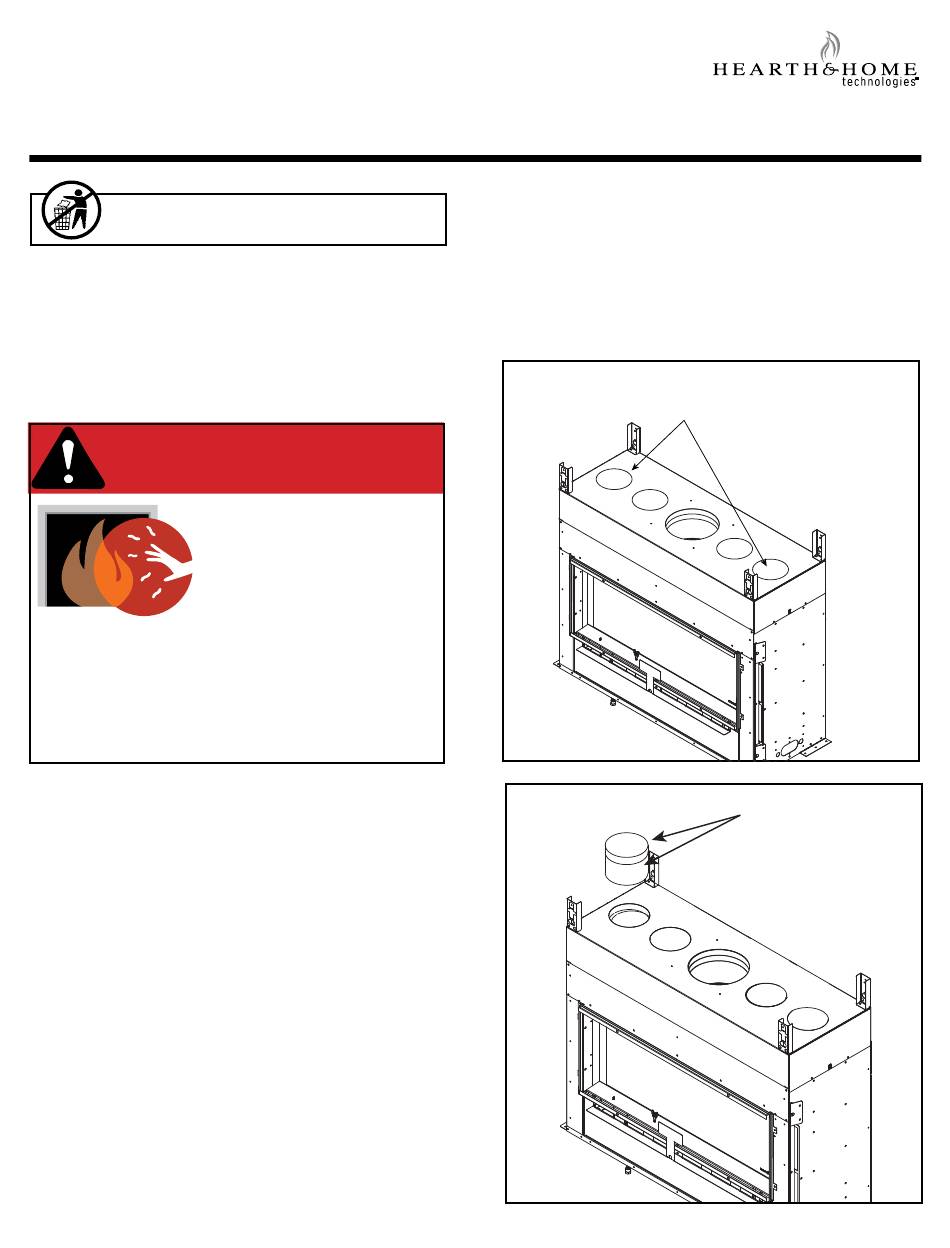 HEARTH&HOME technologies