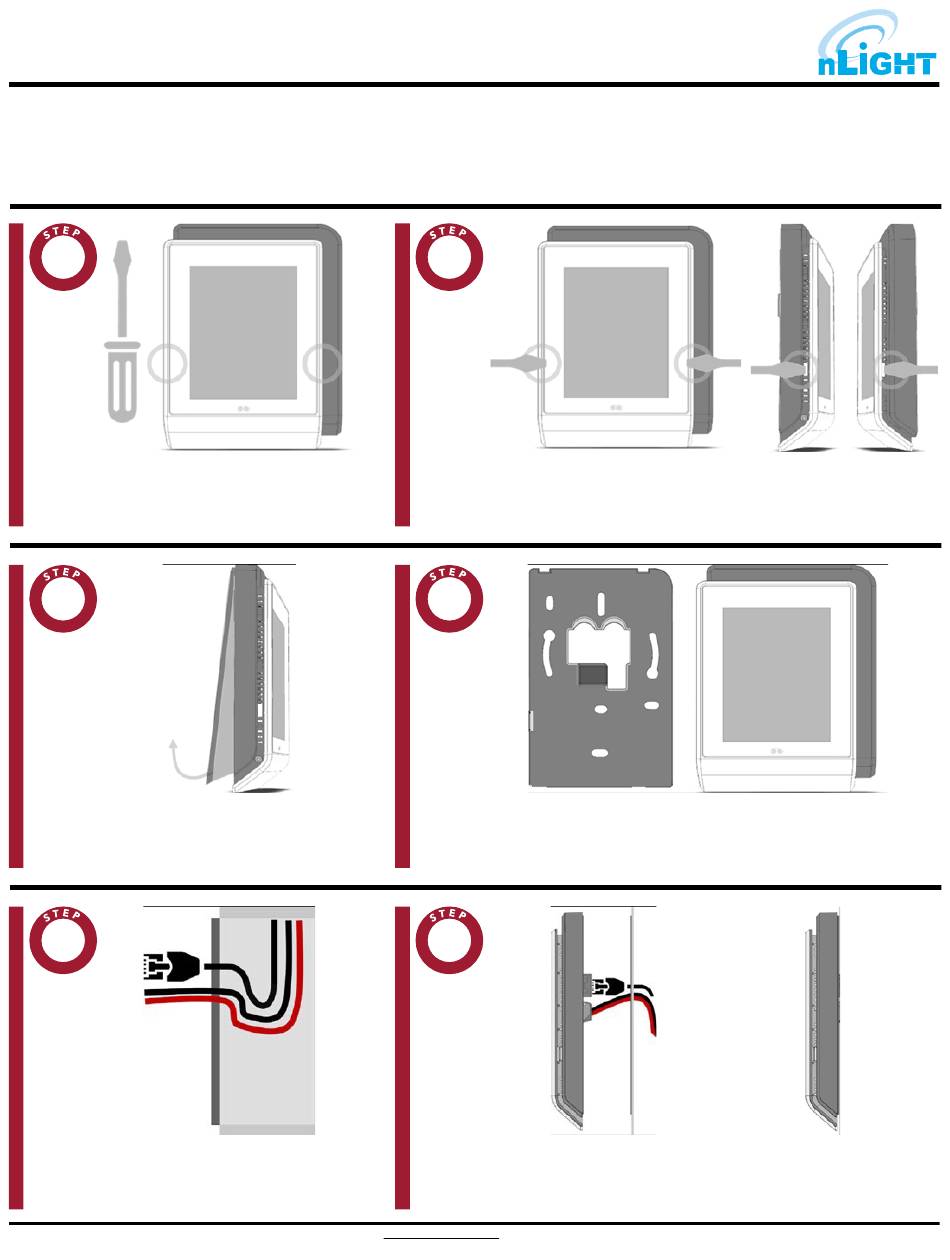 nLIGHT

STEP

STEP

STEP

STEP

STEP

STEP