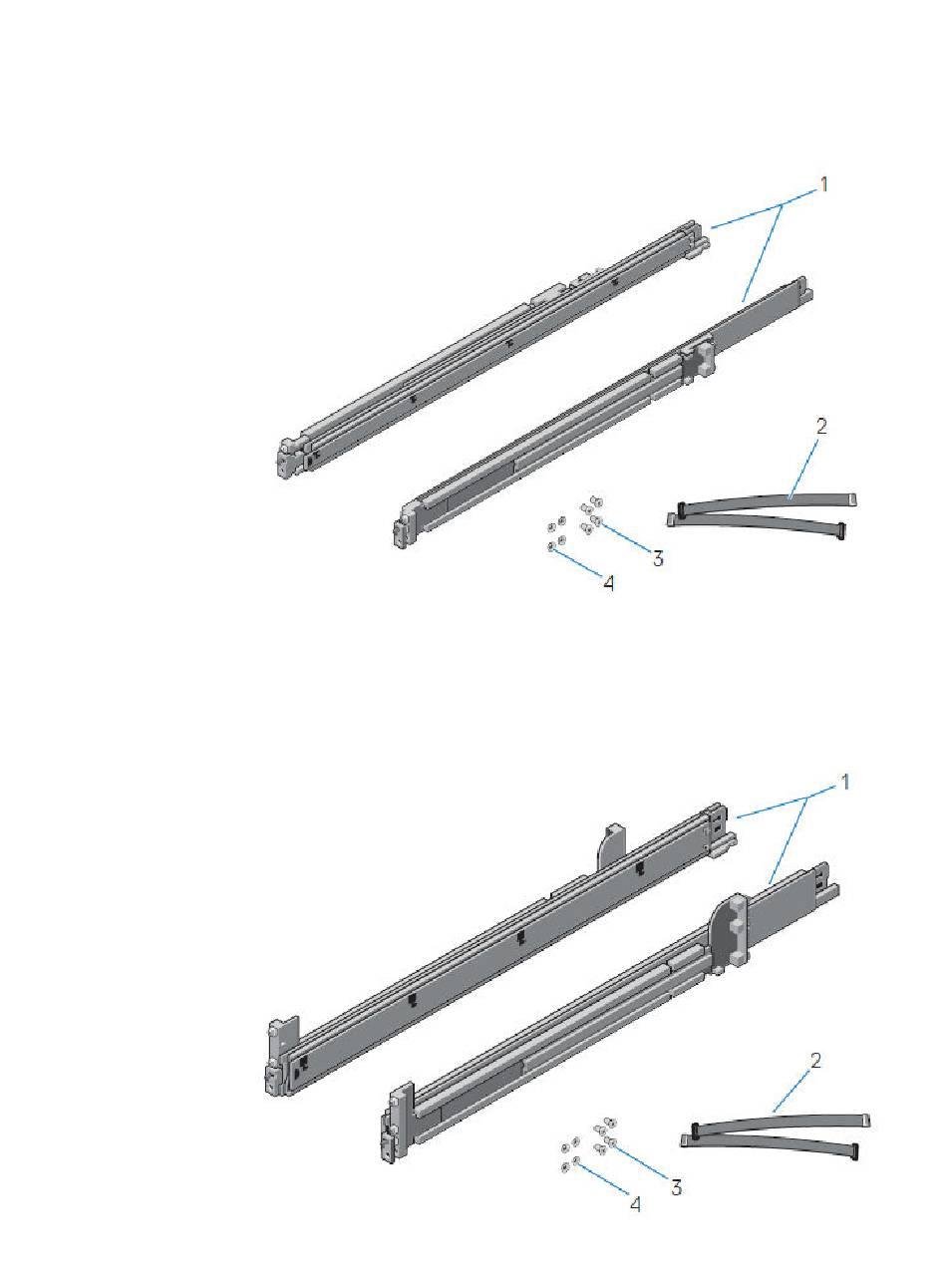 1
2
3
4
1
2
3
4