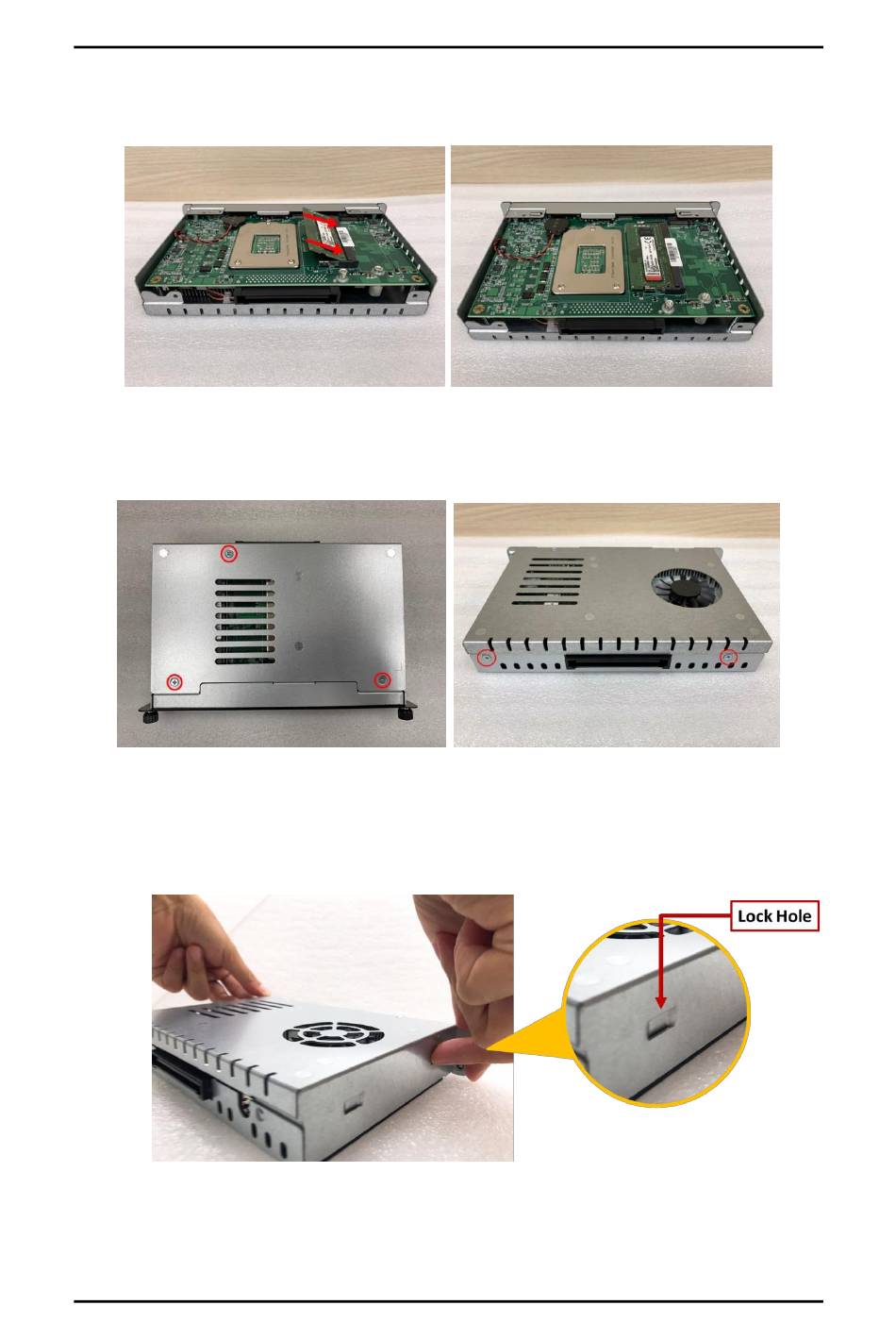 Lock Hole