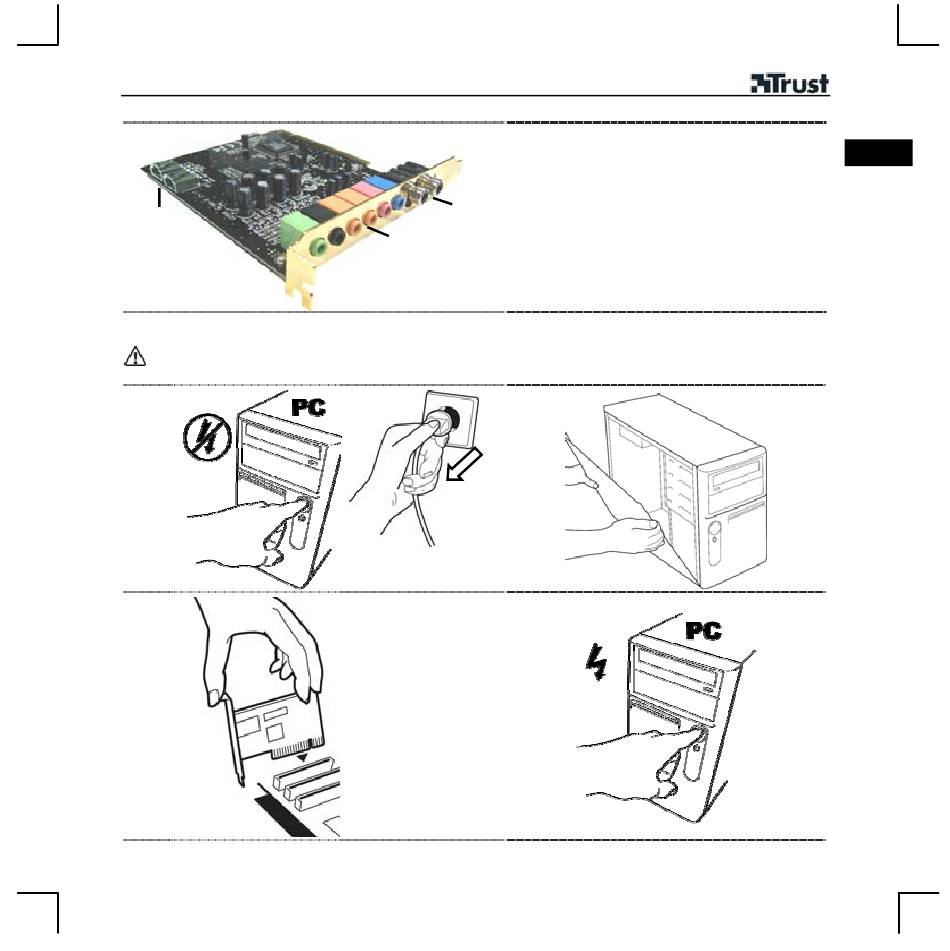 Trust

PC

PC