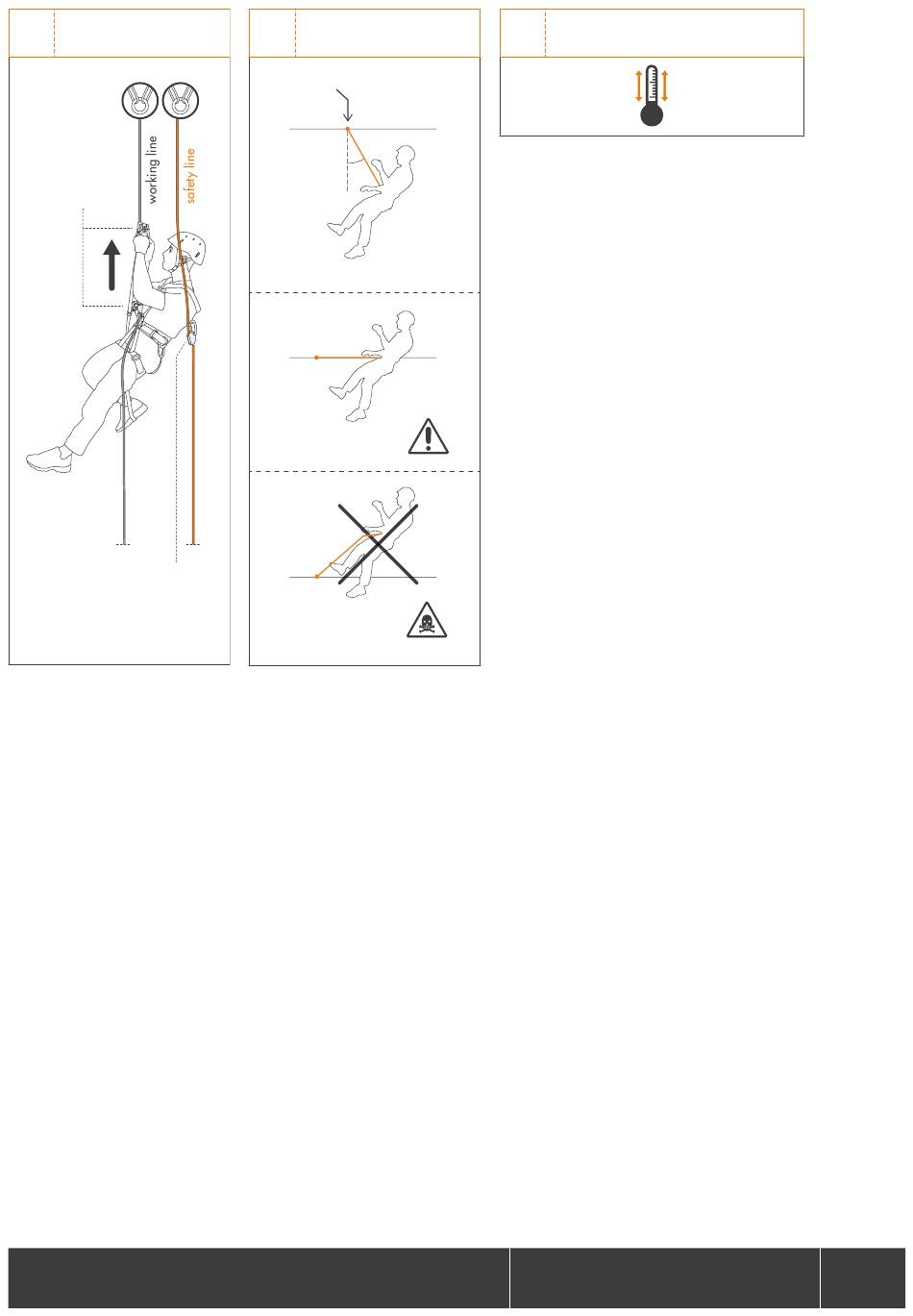 working line

safety line