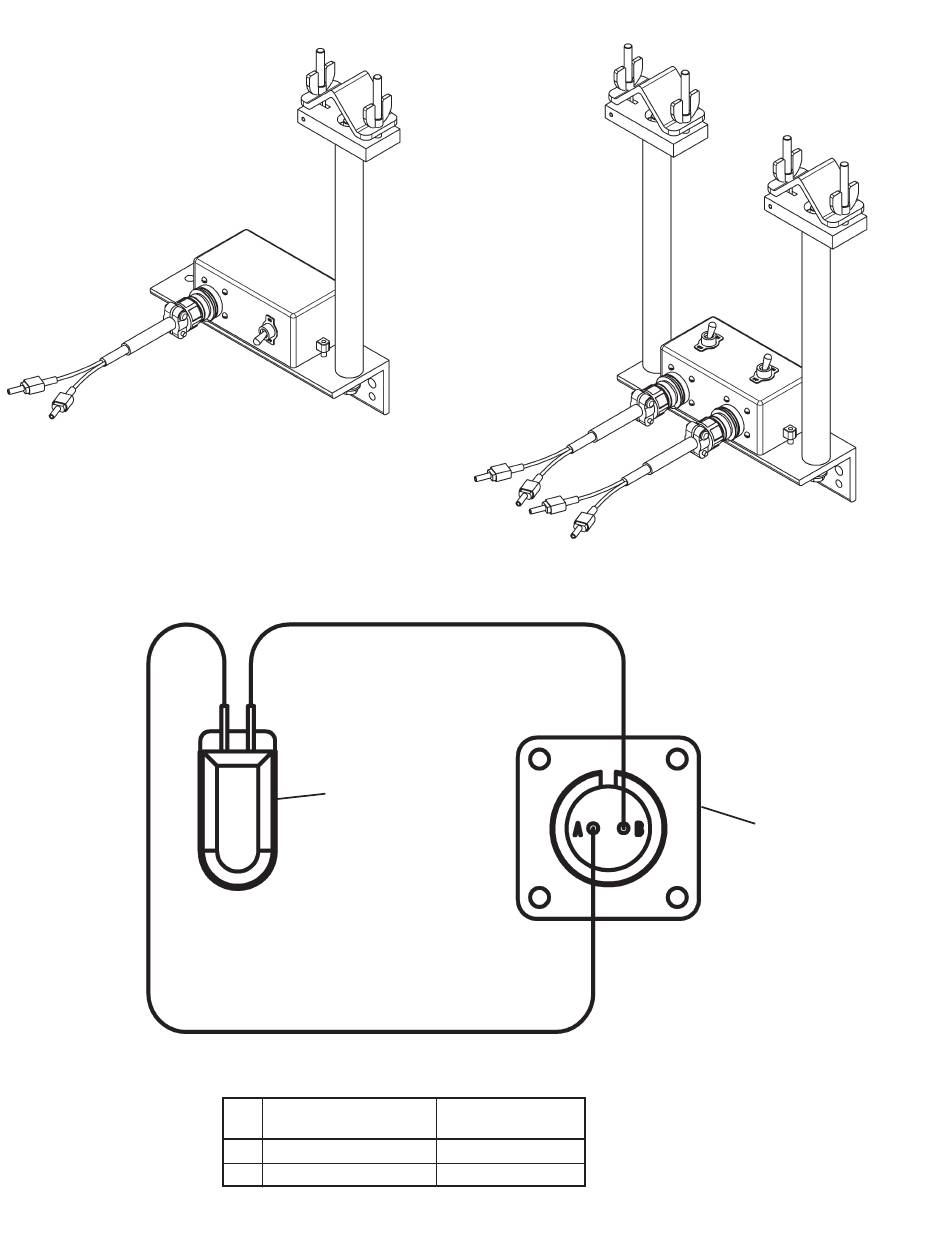 A B