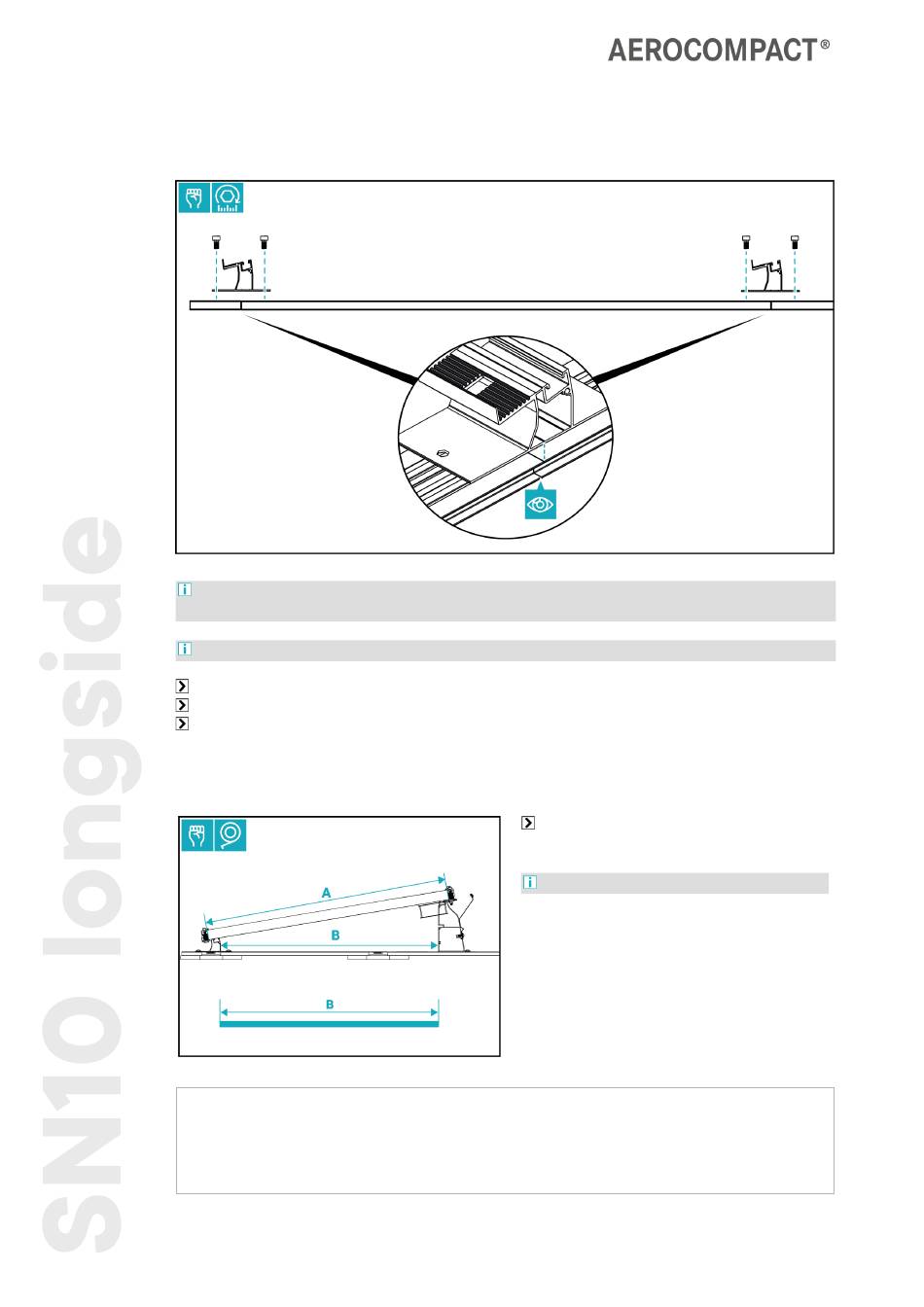 AEROCOMPACT®

A

B

B

SN10 longside