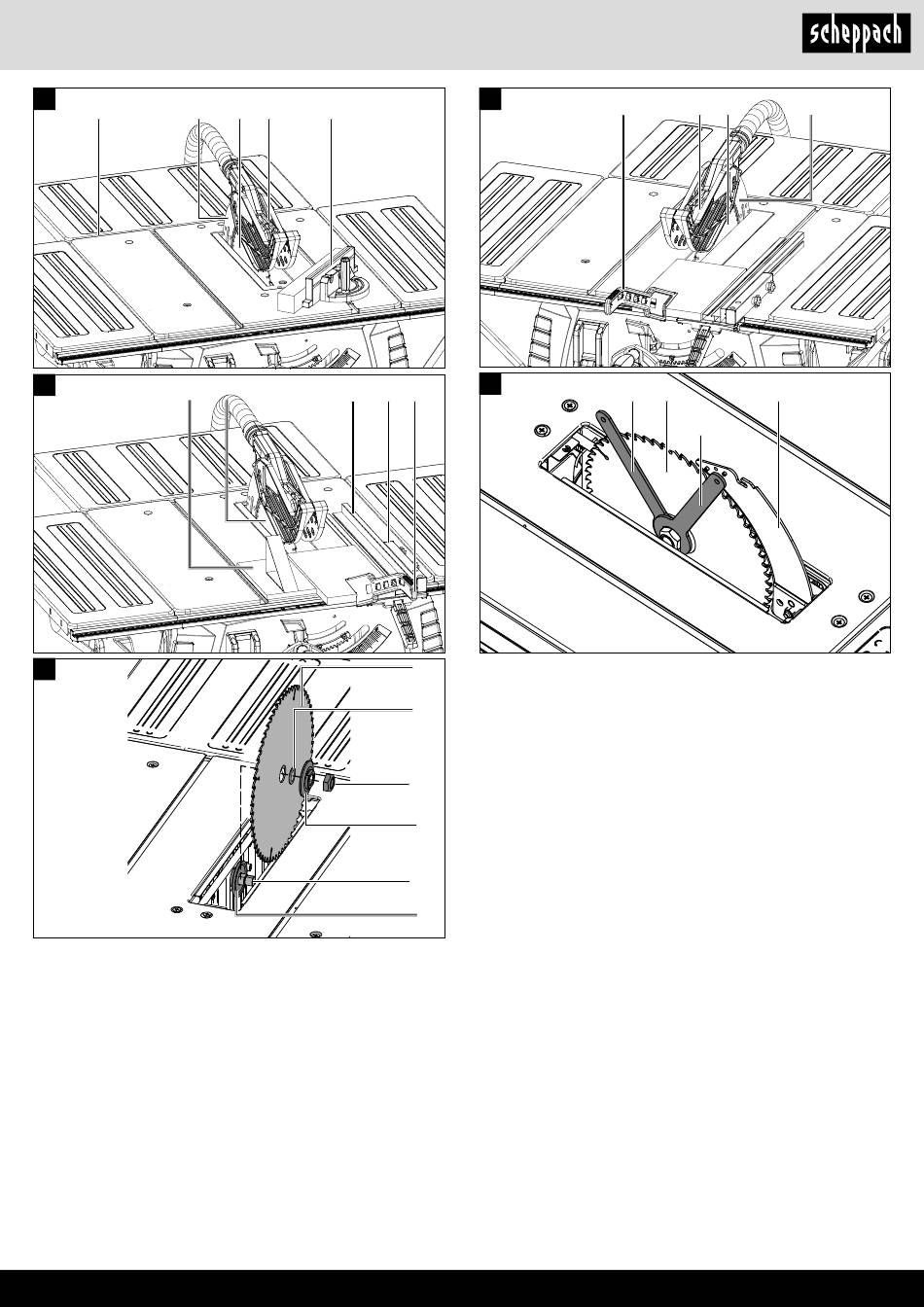 scheppach