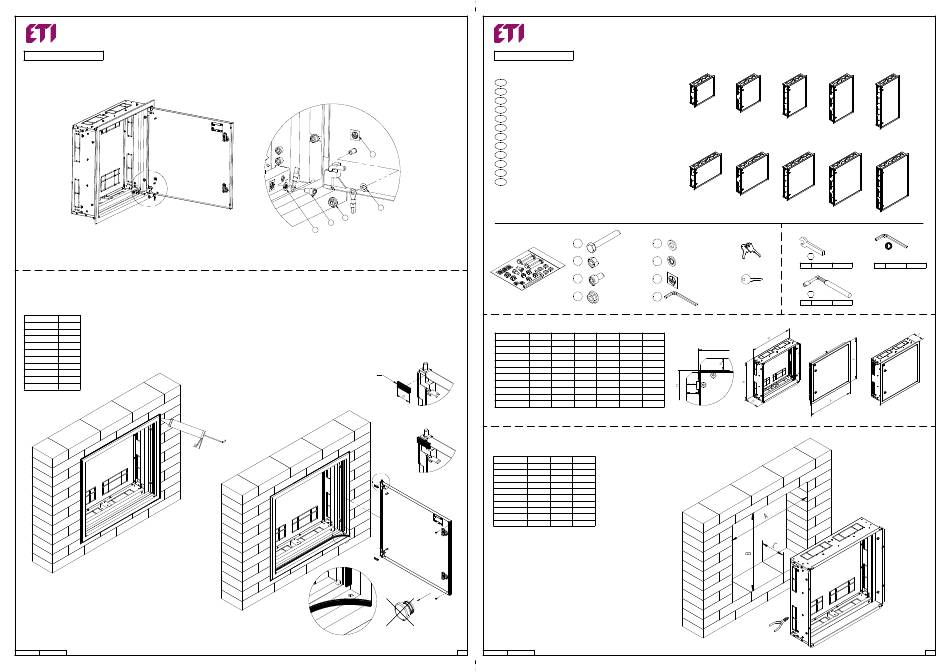 ETI

ETI