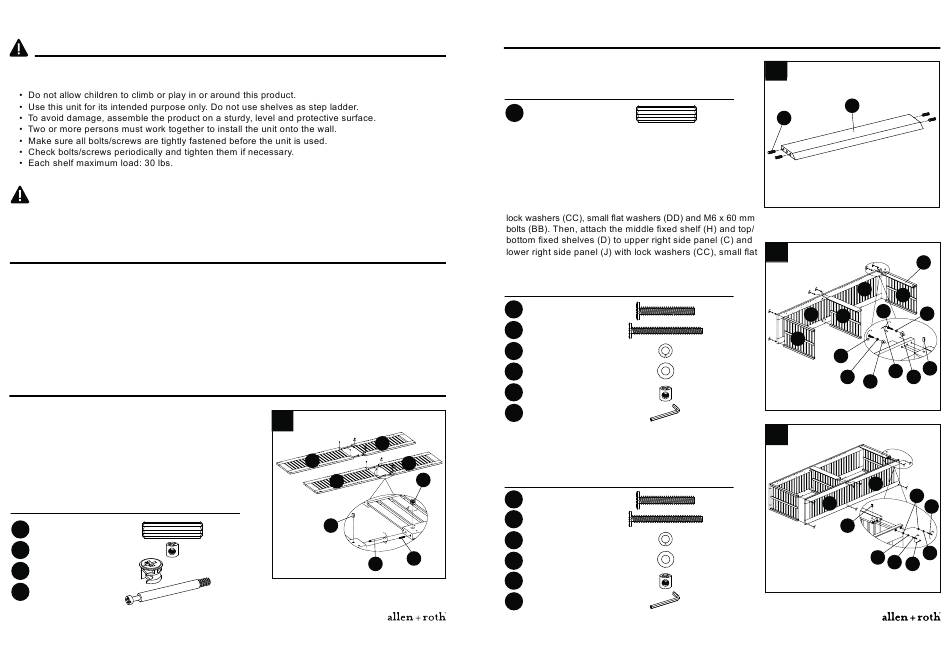 • Do not allow children to climb or play in or around this product.
• Use this unit for its intended purpose only. Do not use shelves as step ladder.
• To avoid damage, assemble the product on a sturdy, level and protective surface.
• Two or more persons must work together to install the unit onto the wall.
• Make sure all bolts/screws are tightly fastened before the unit is used.
• Check bolts/screws periodically and tighten them if necessary.
• Each shelf maximum load: 30 lbs.

allen + roth

lock washers (CC), small flat washers (DD) and M6 x 60 mm bolts (BB). Then, attach the middle fixed shelf (H) and top/ bottom fixed shelves (D) to upper right side panel (C) and lower right side panel (J) with lock washers (CC), small flat

allen + roth