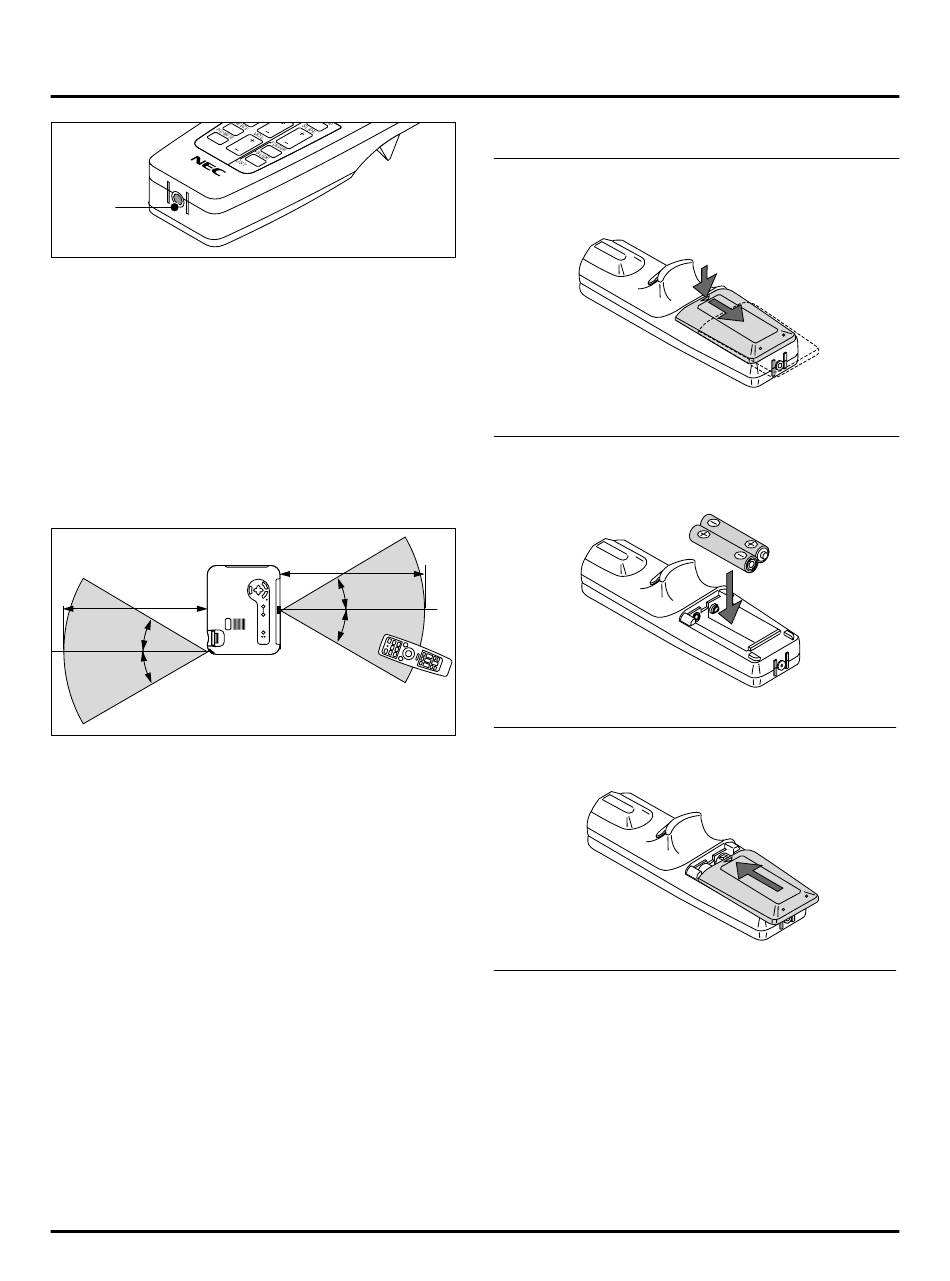 NEC