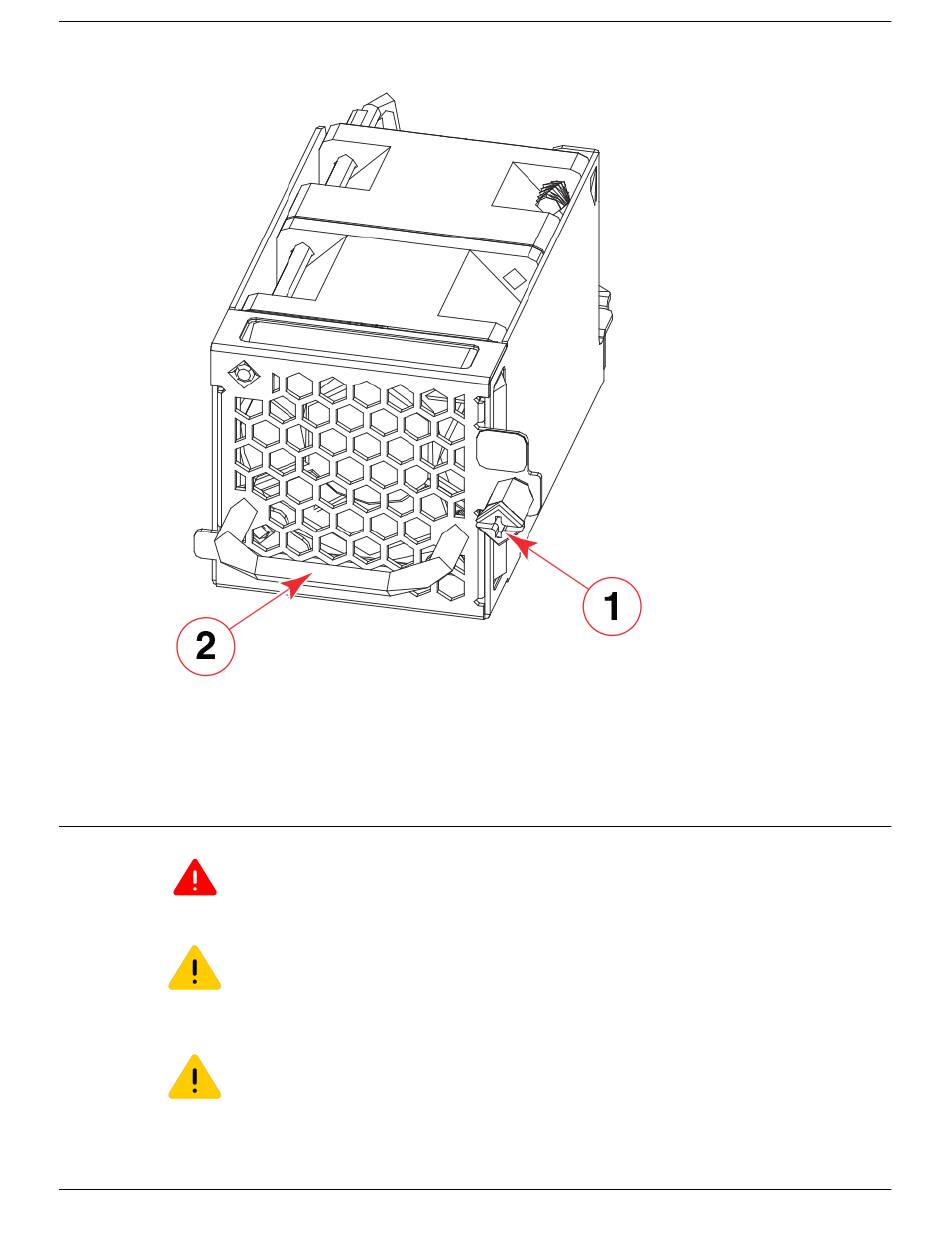 1

2