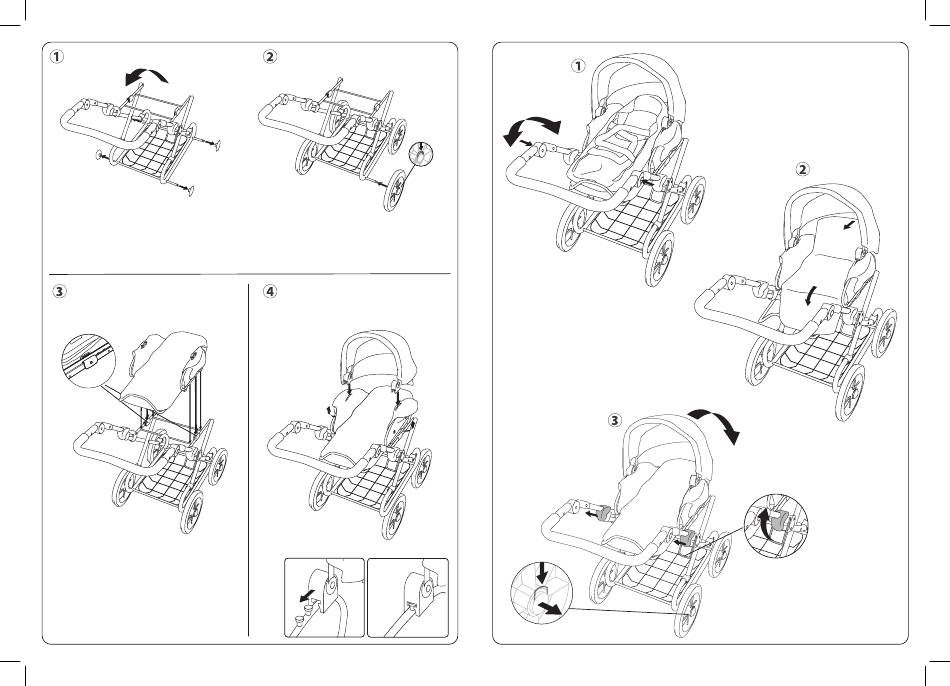 1

2

3

4

1

2

3