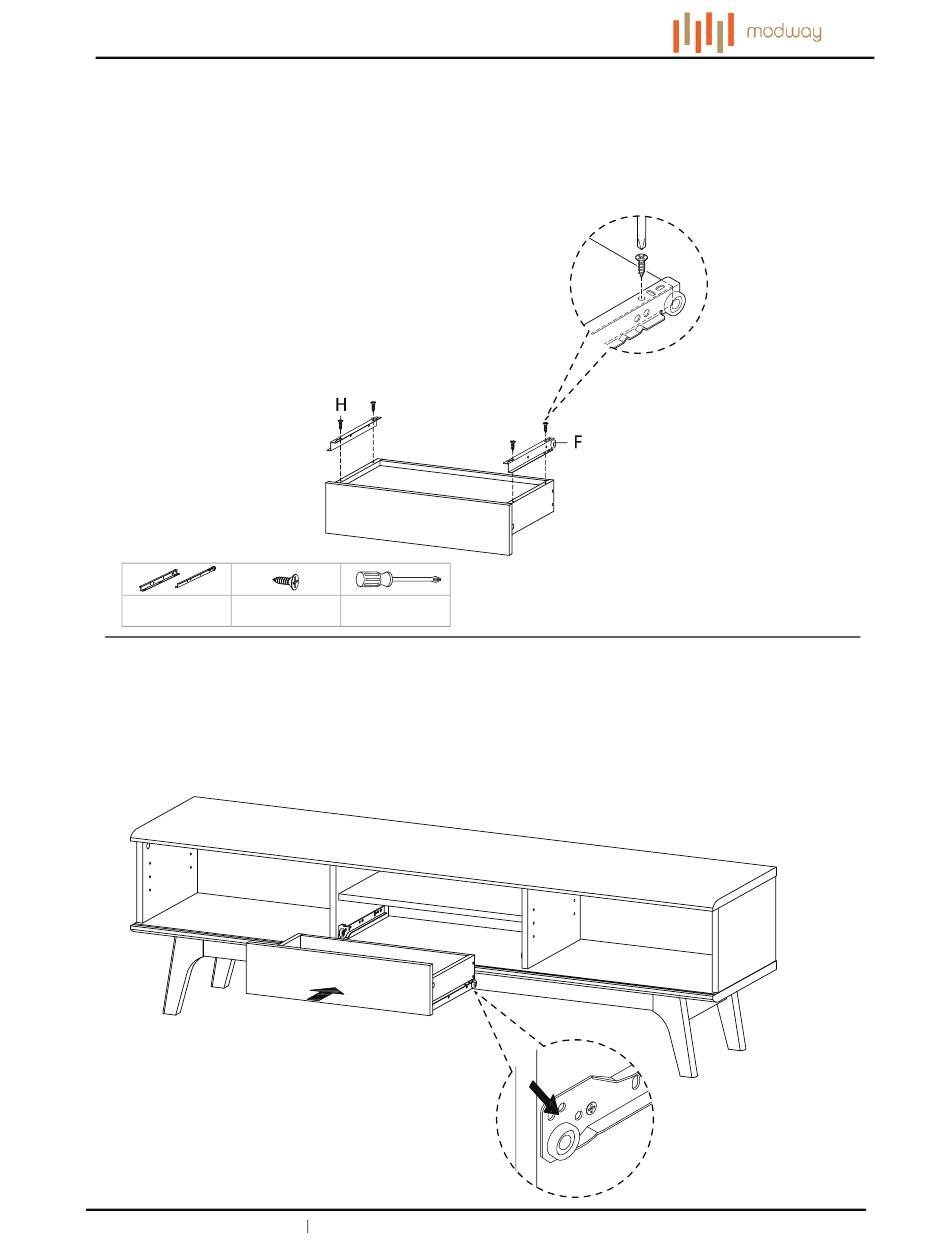 modway

H

F