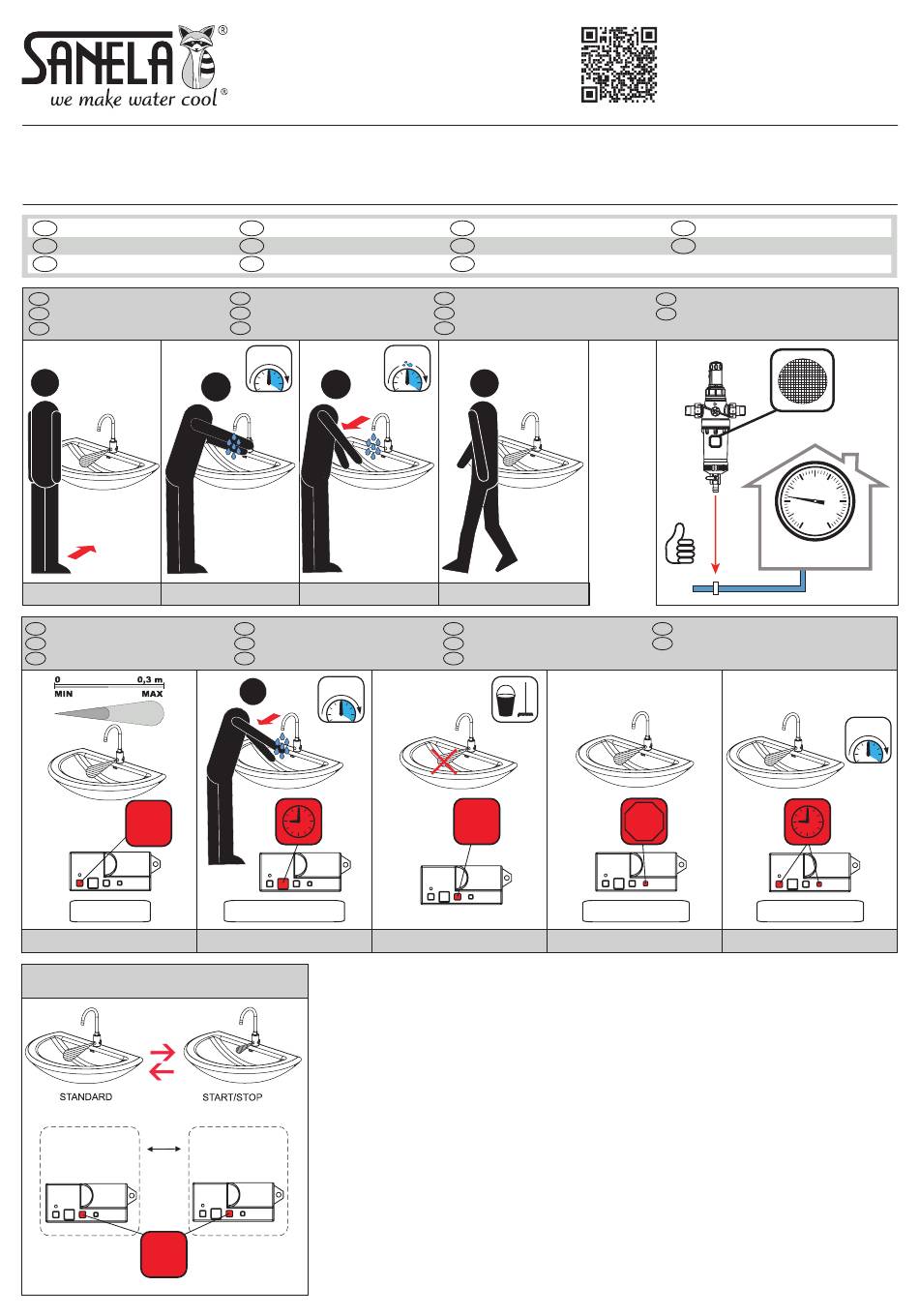 SANELA®
we make water cool®

0 0,3 m
MIN MAX

STANDARD START/STOP