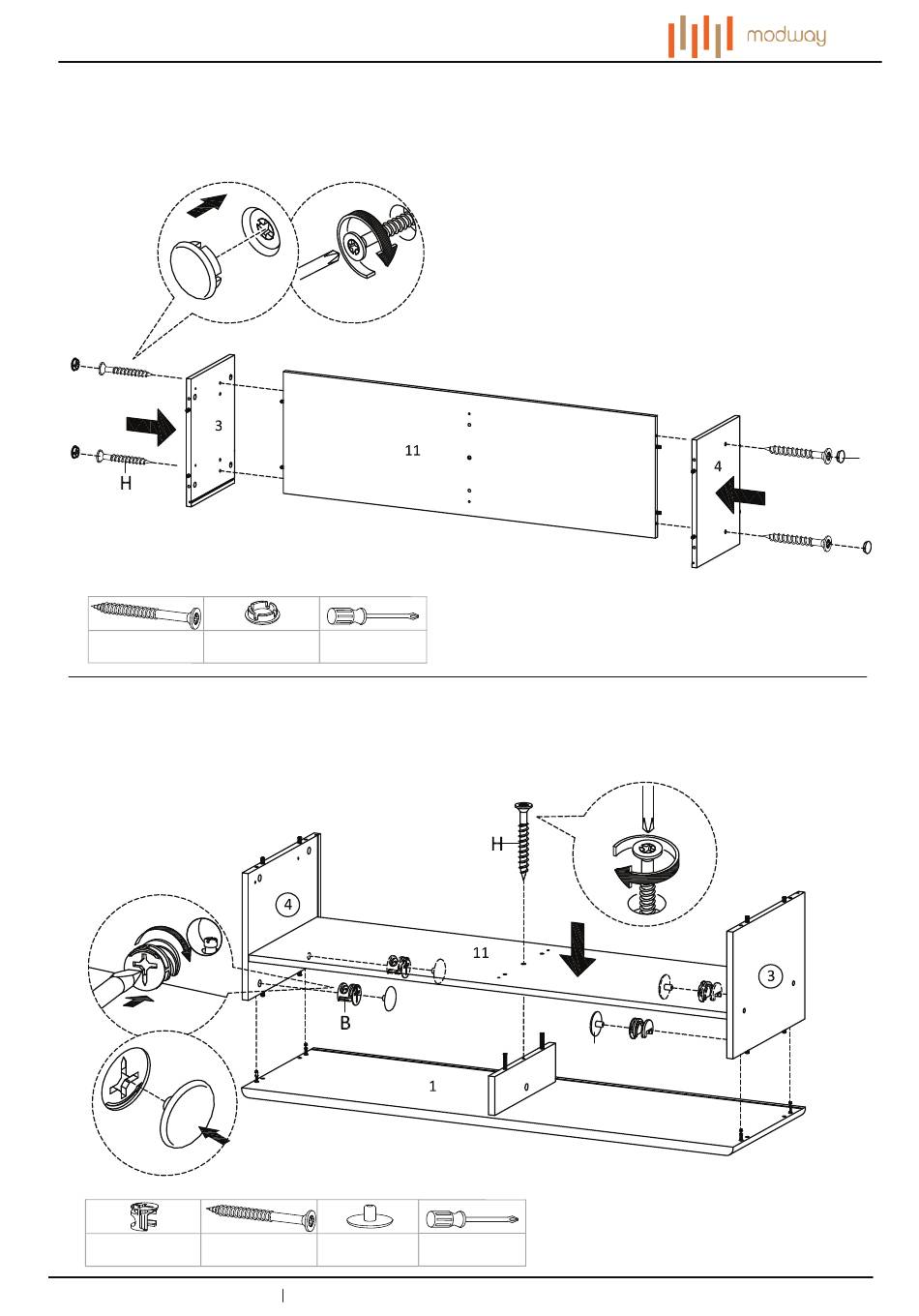 modway

3
11
4
H

H
4
11
3
B
1