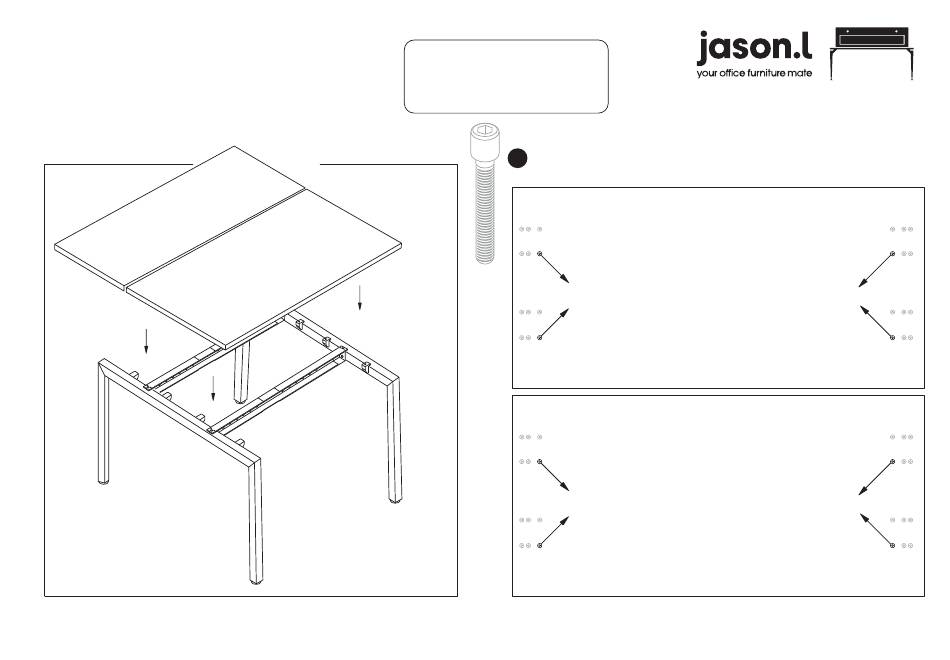 jason.l
your office furniture mate