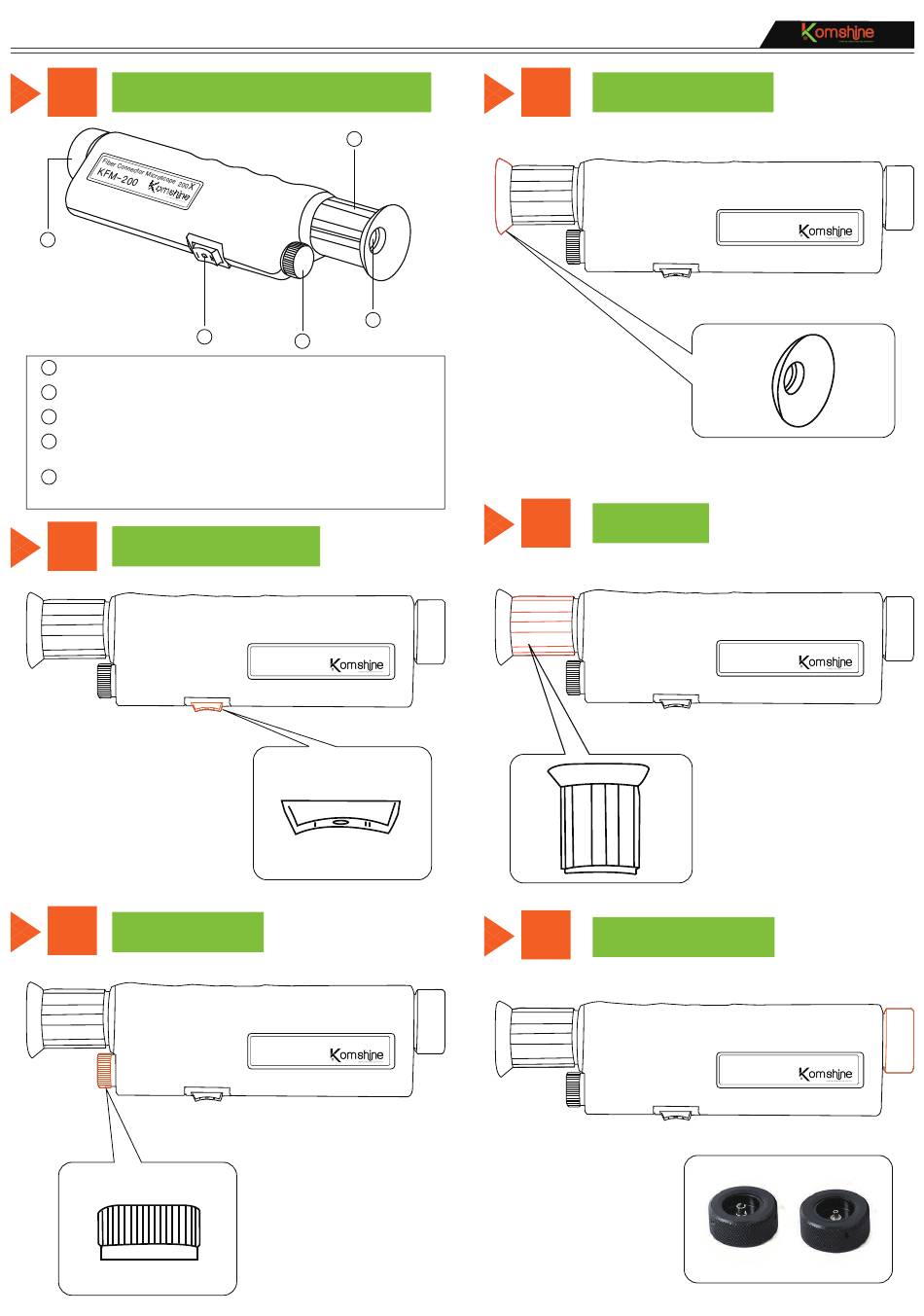 Komshine

Fiber Connector Microscope 200X
KFM-200 Komshine

Komshine

Komshine

Komshine

Komshine

Komshine