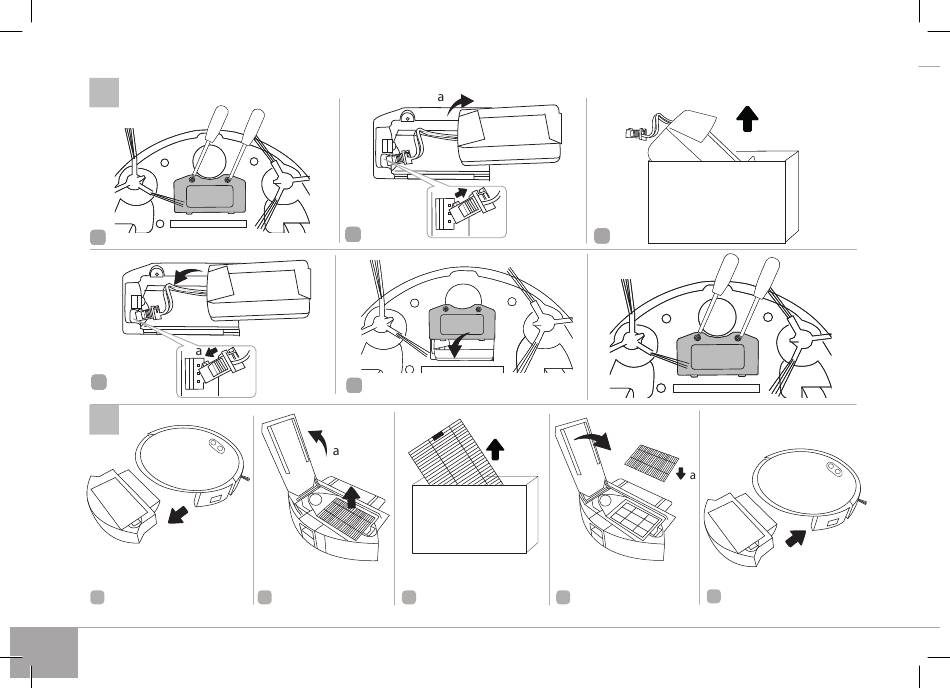 a

a

a

a