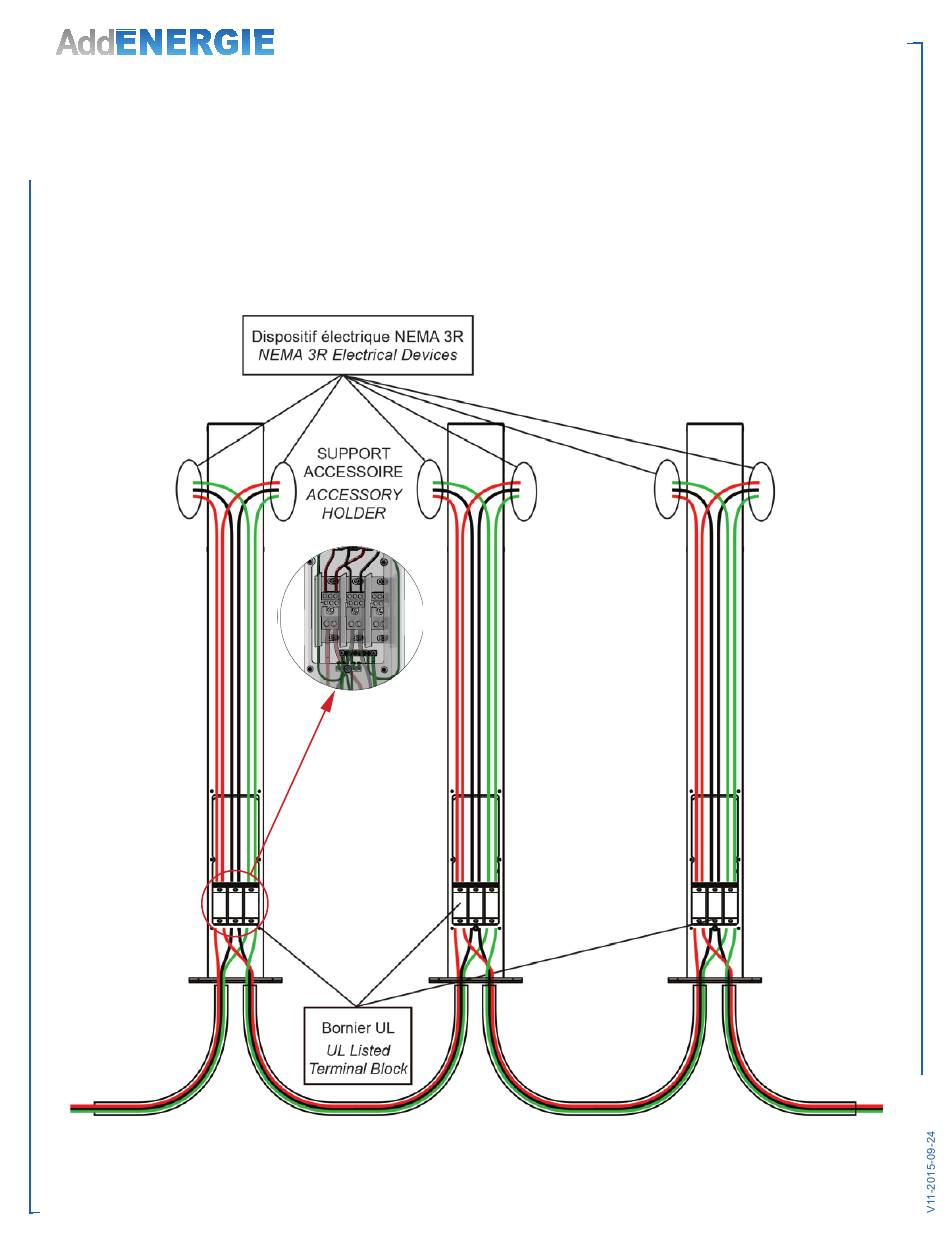 AddENERGIE

Dispositif électrique NEMA 3R
NEMA 3R Electrical Devices

SUPPORT ACCESSOIRE
ACCESSORY HOLDER

Bornier UL
UL Listed Terminal Block

V11-2015-09-24