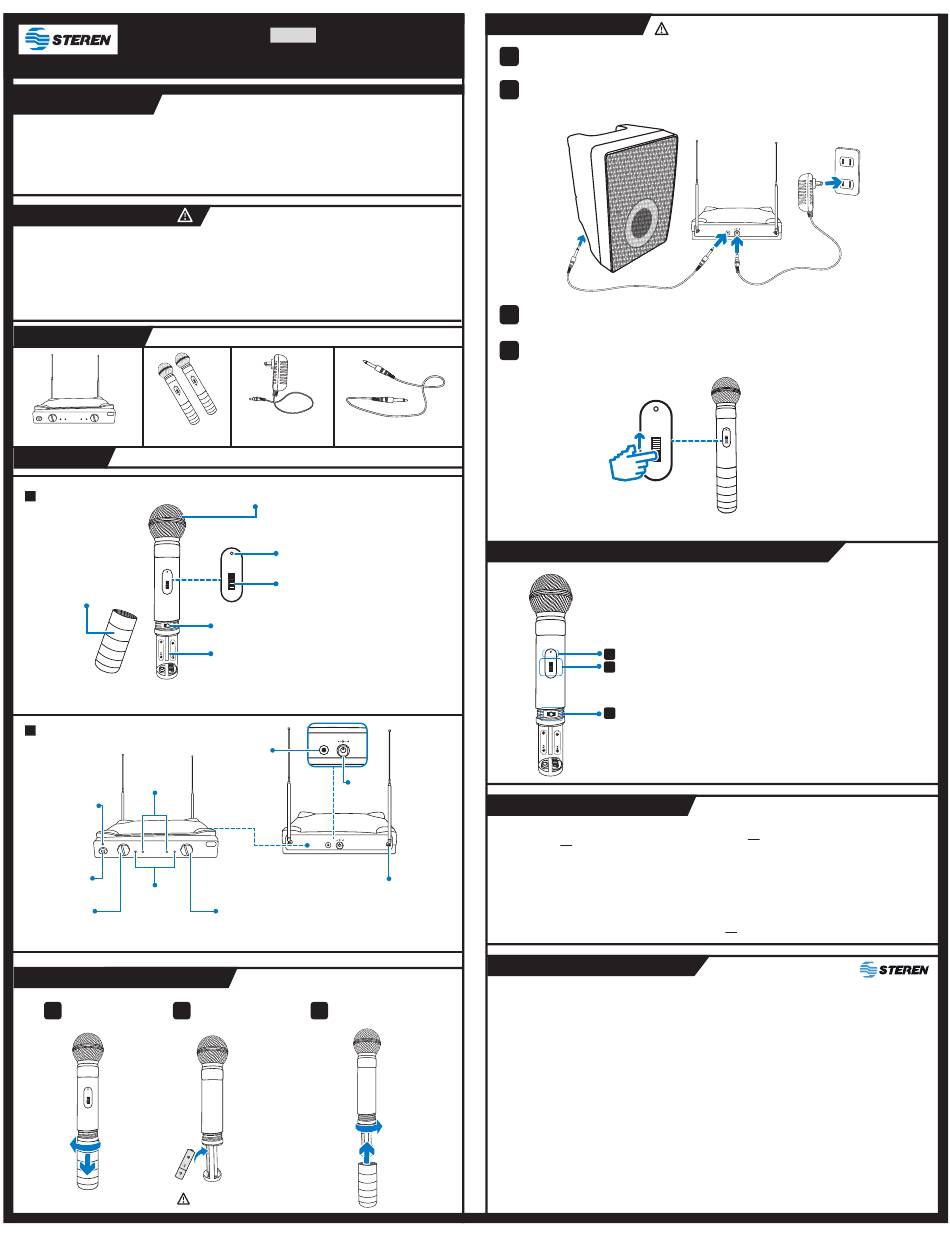 STEREN