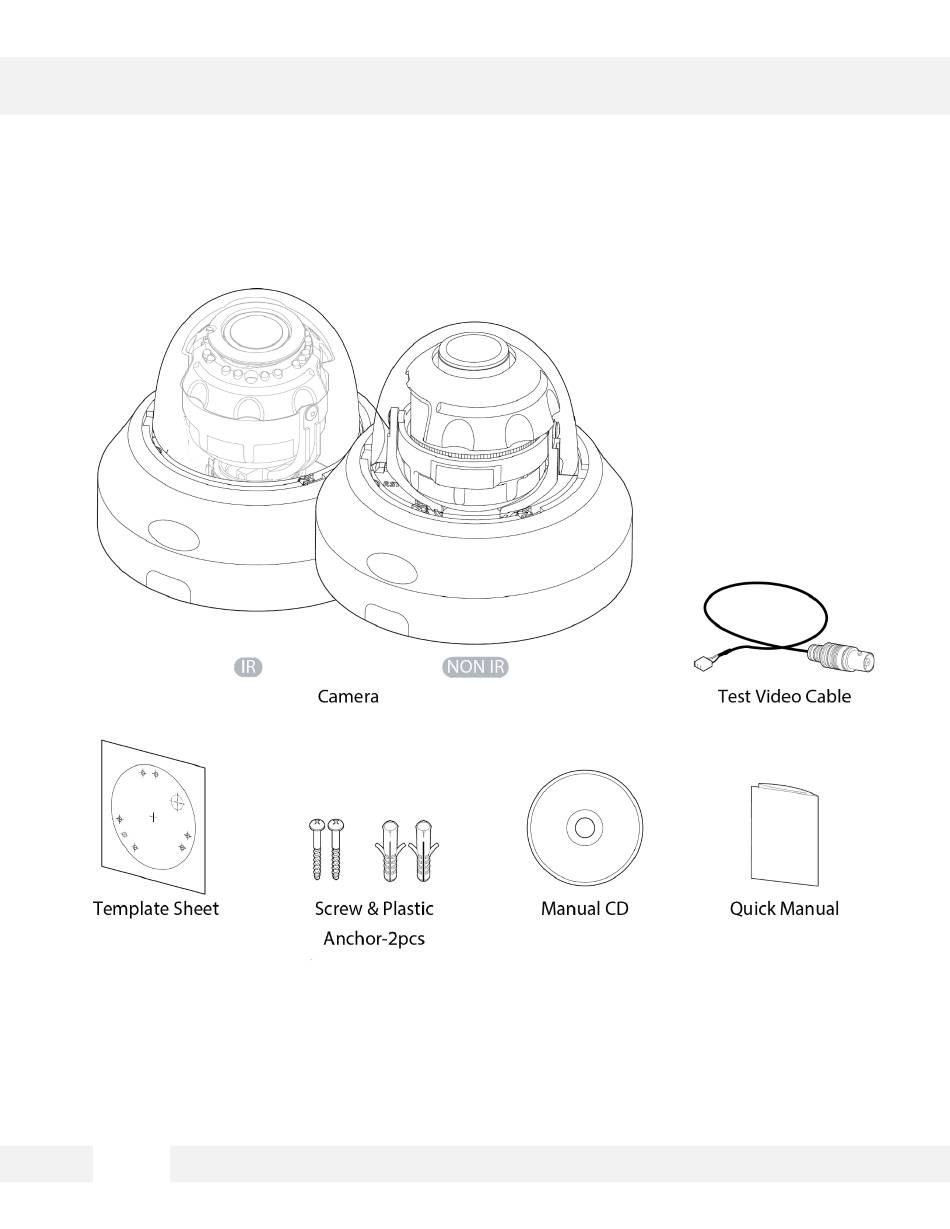 IR

NON IR

Camera

Test Video Cable

Template Sheet

Screw & Plastic Anchor-2pcs

Manual CD

Quick Manual