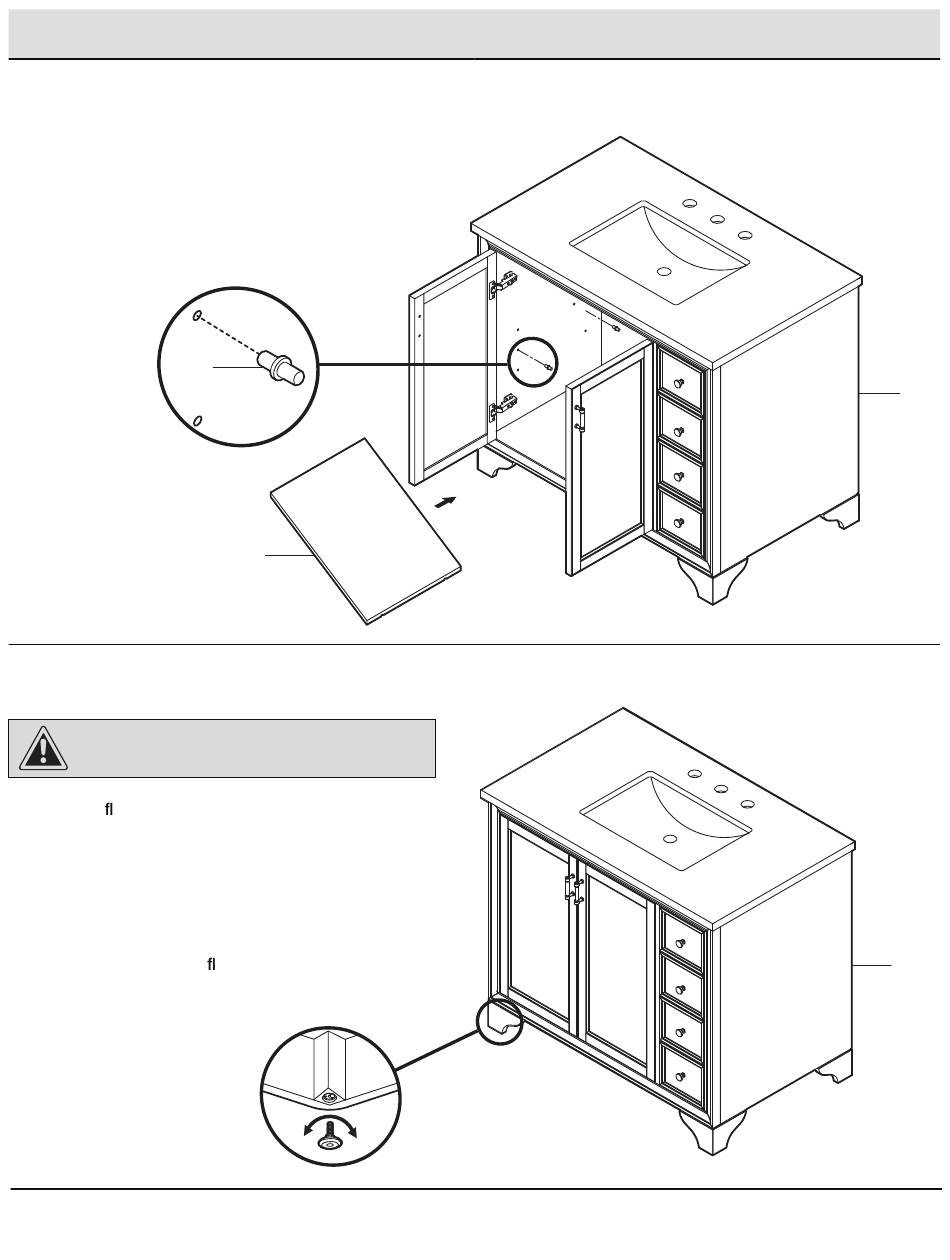 ﬂ

ﬂ