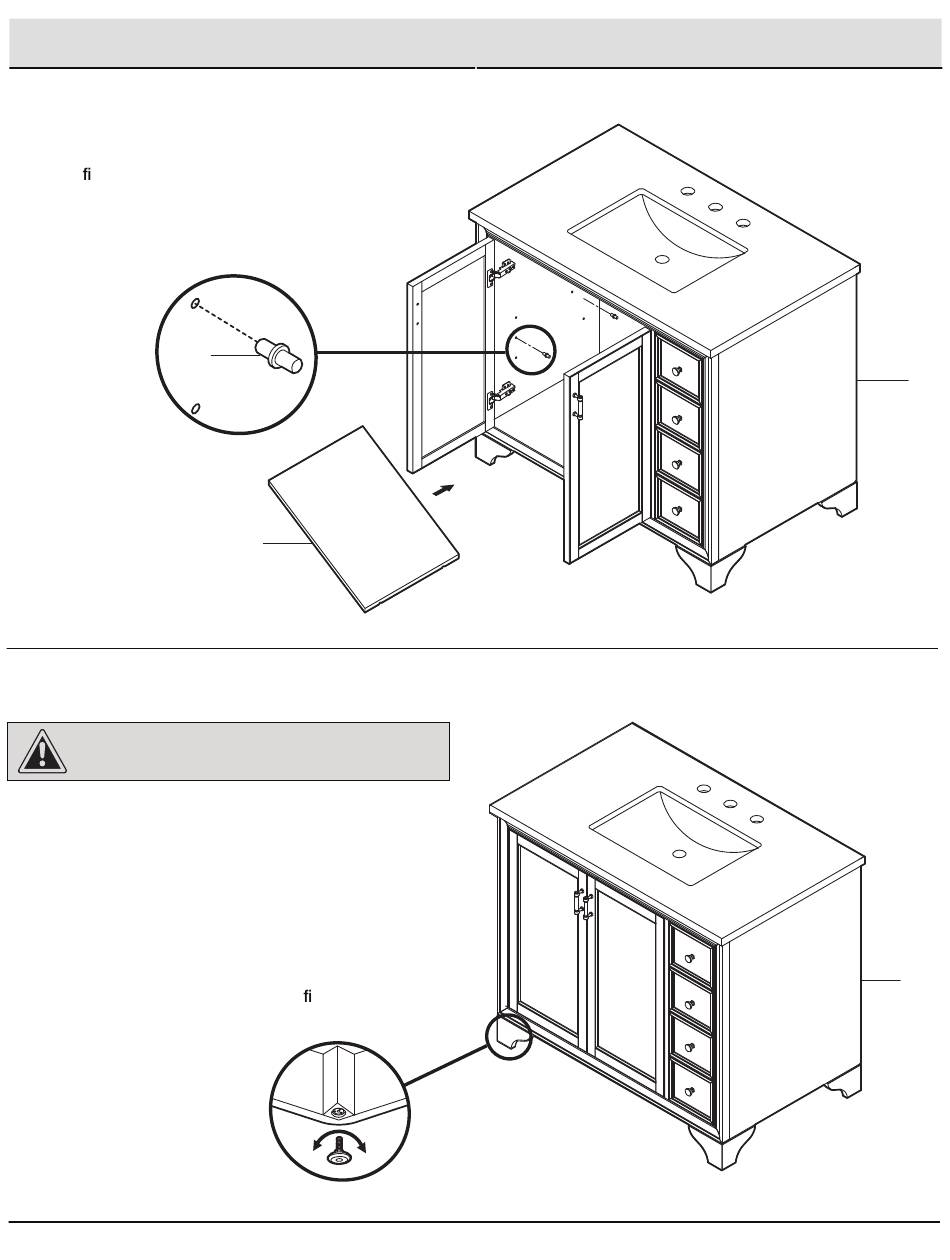 fi

fi