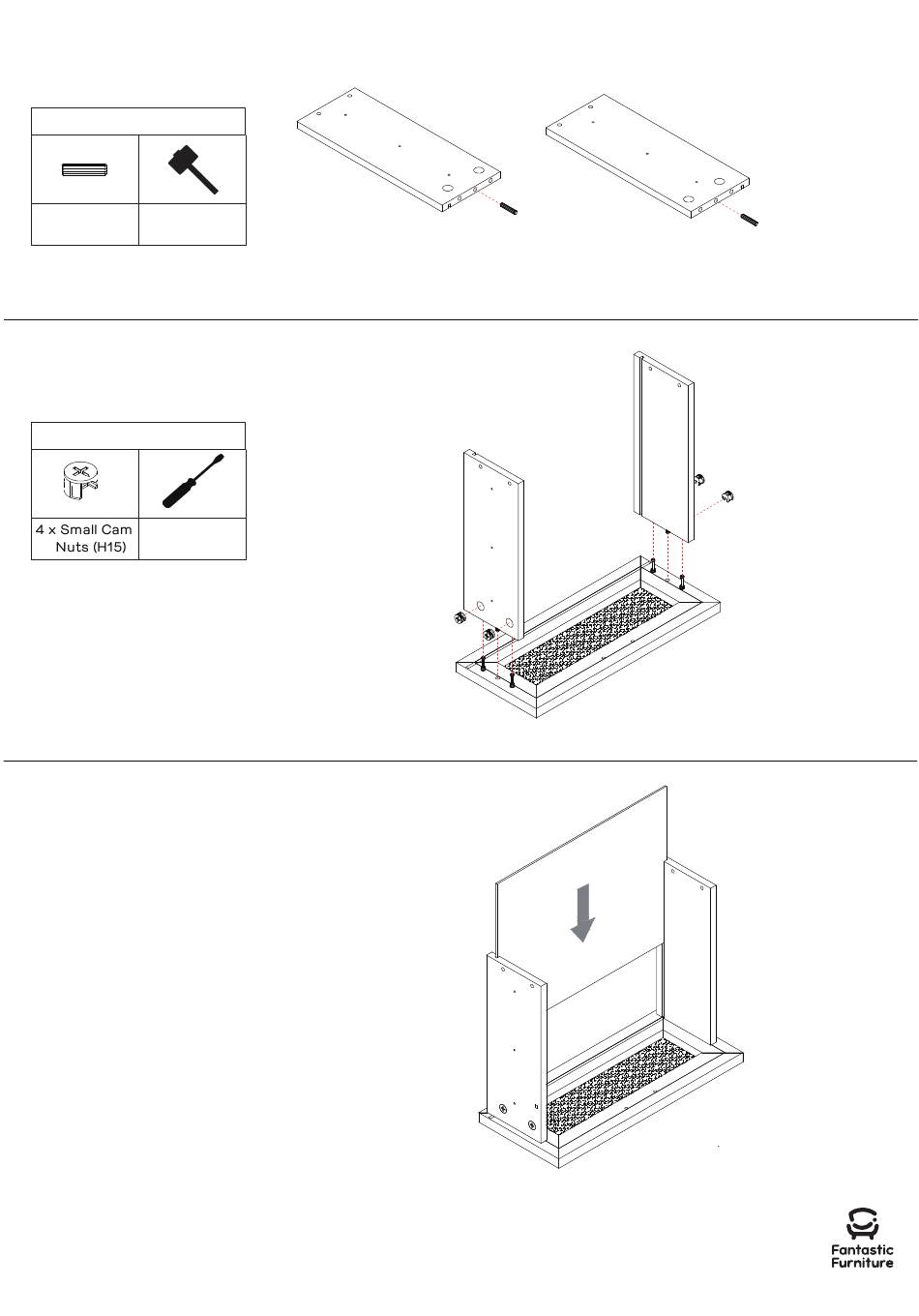 4 x Small Cam Nuts (H15)

Fantastic Furniture