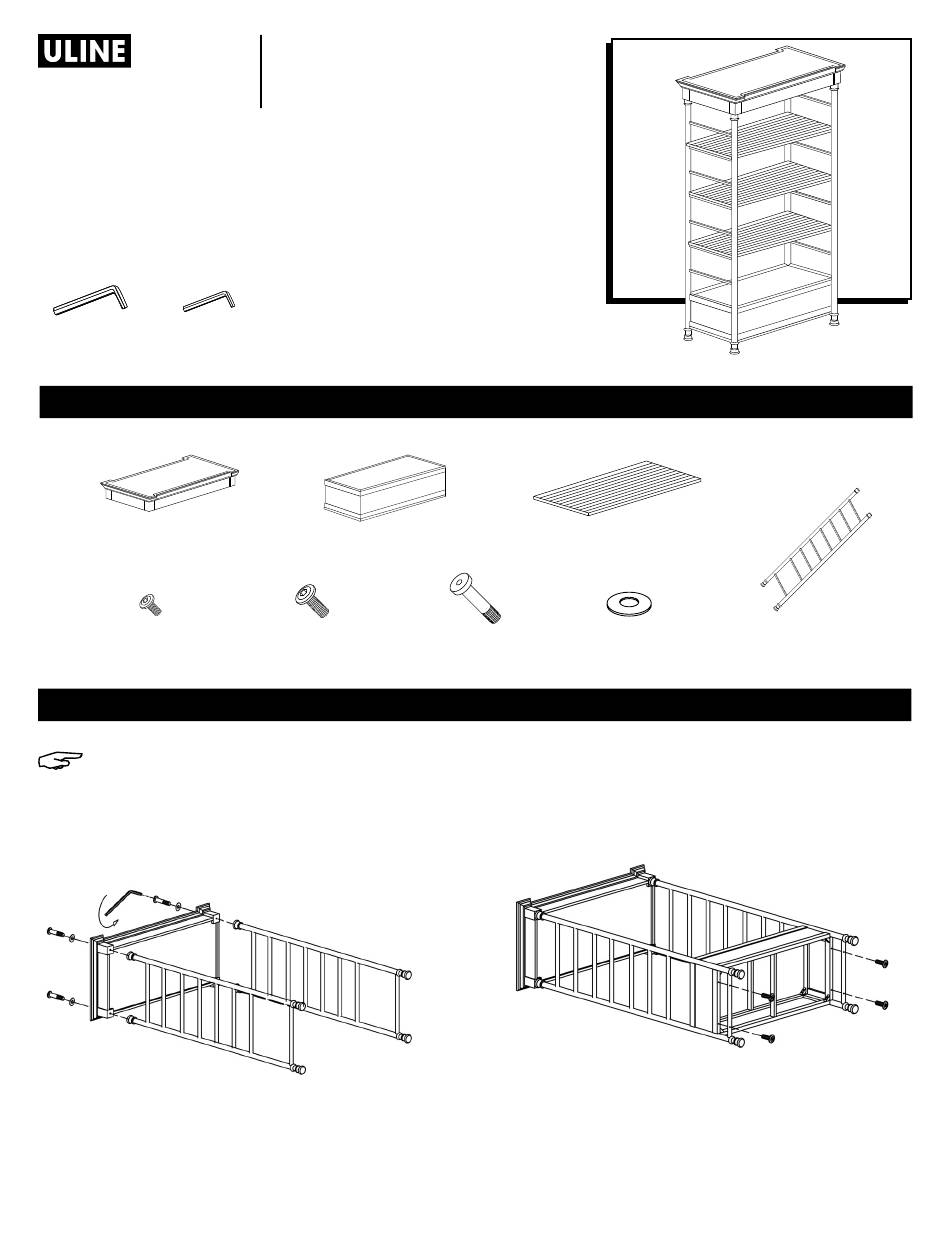 ULINE