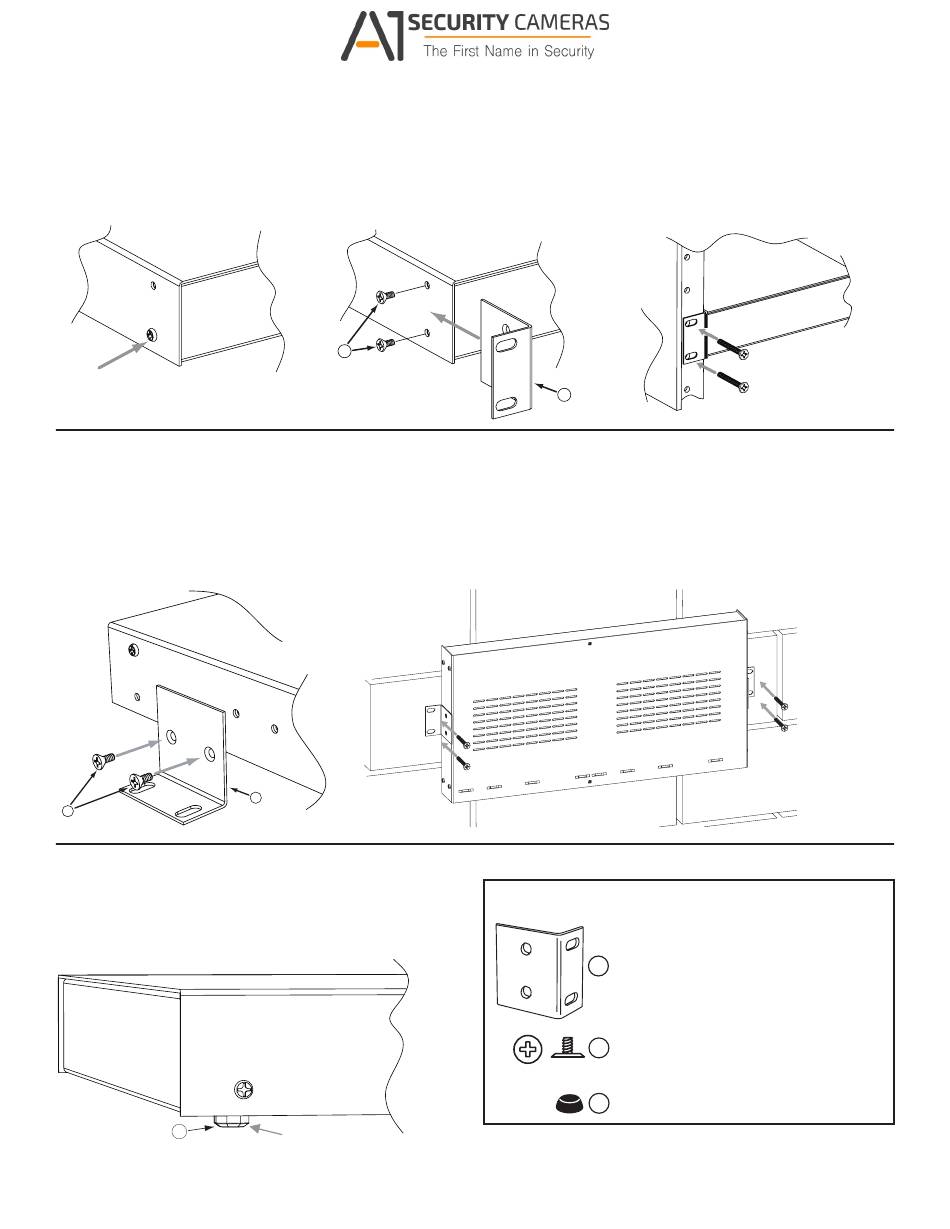 A1 SECURITY CAMERAS
The First Name in Security