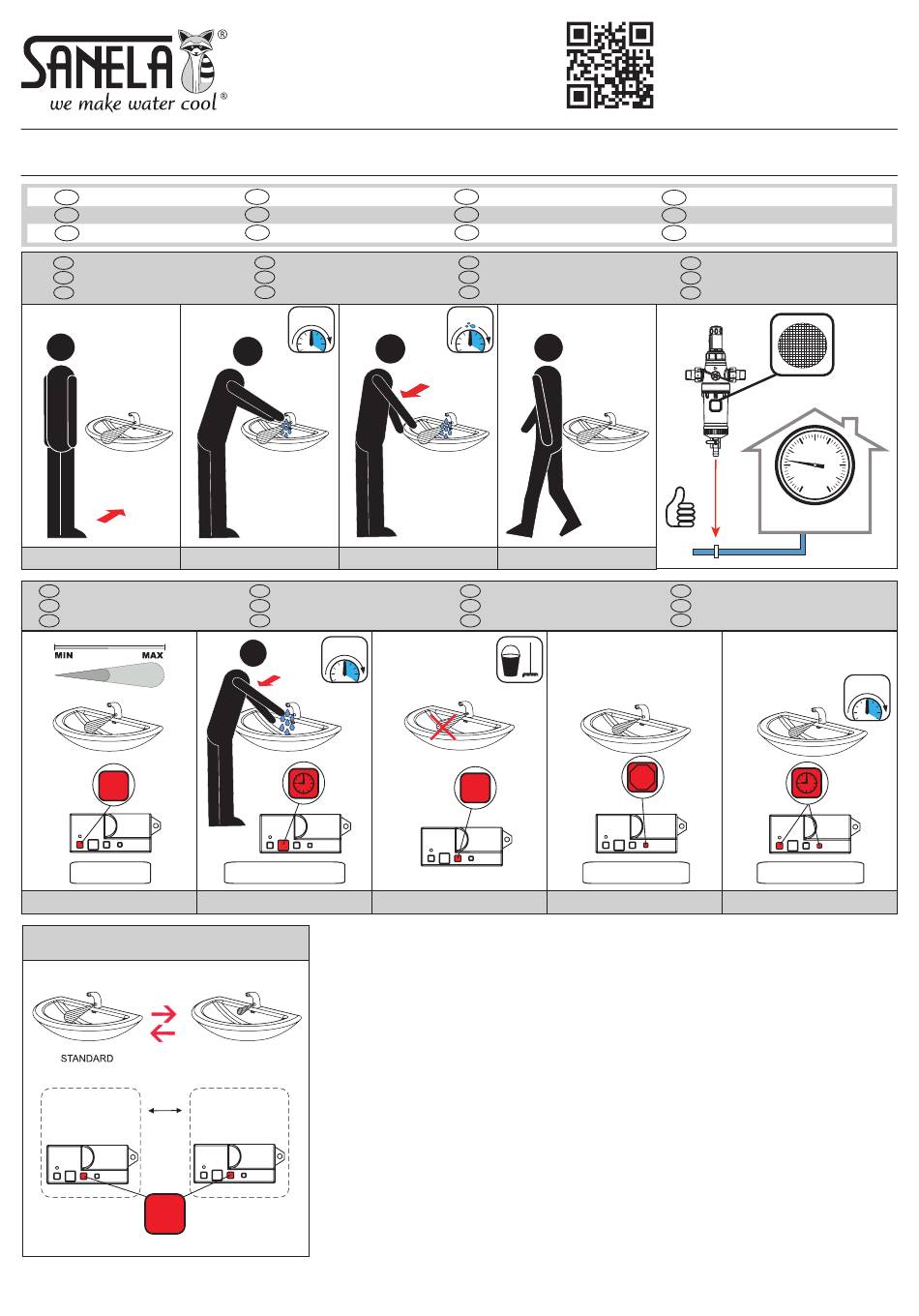 SANELA®
we make water cool®

MIN MAX

STANDARD