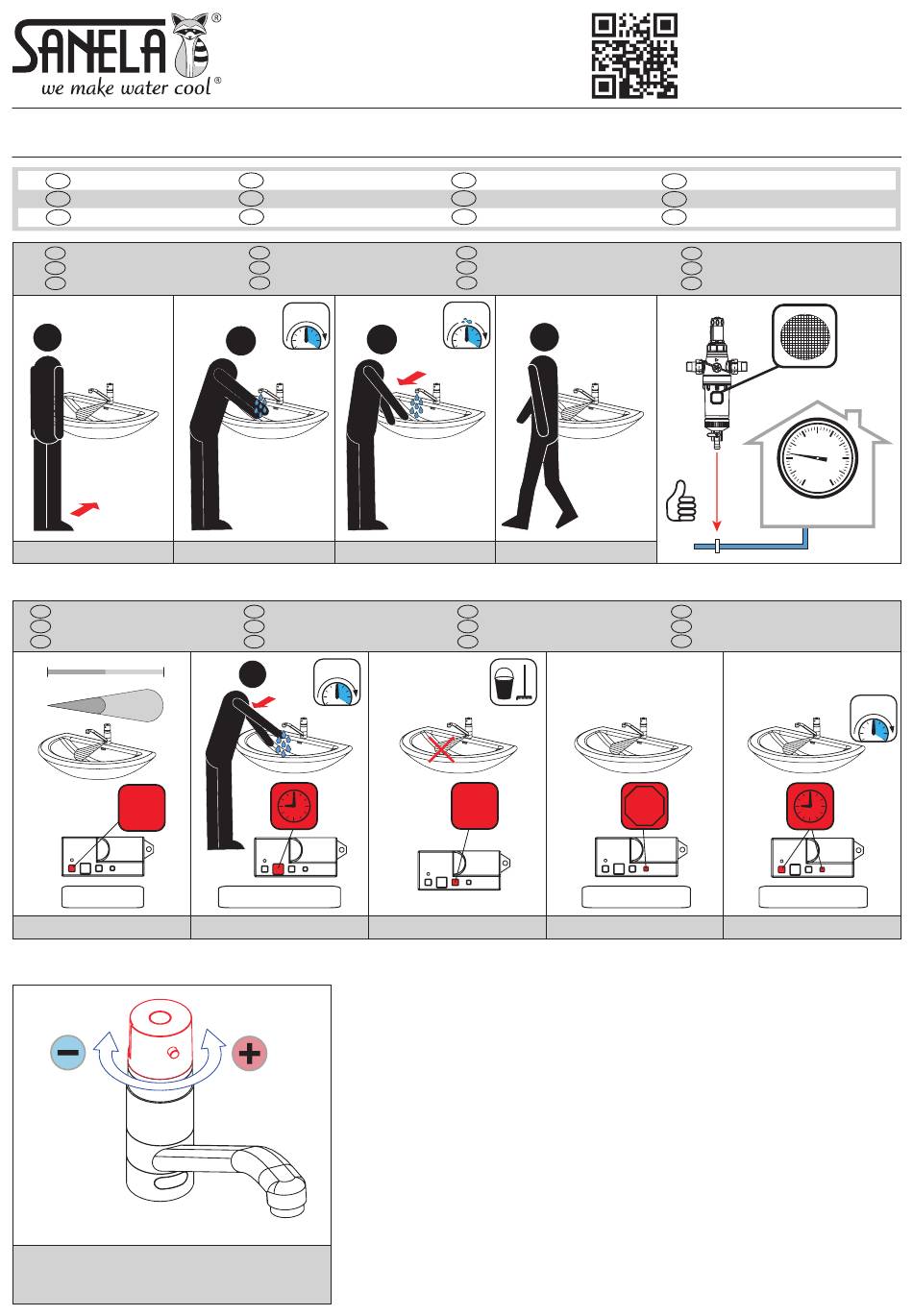 SANELA®
we make water cool®