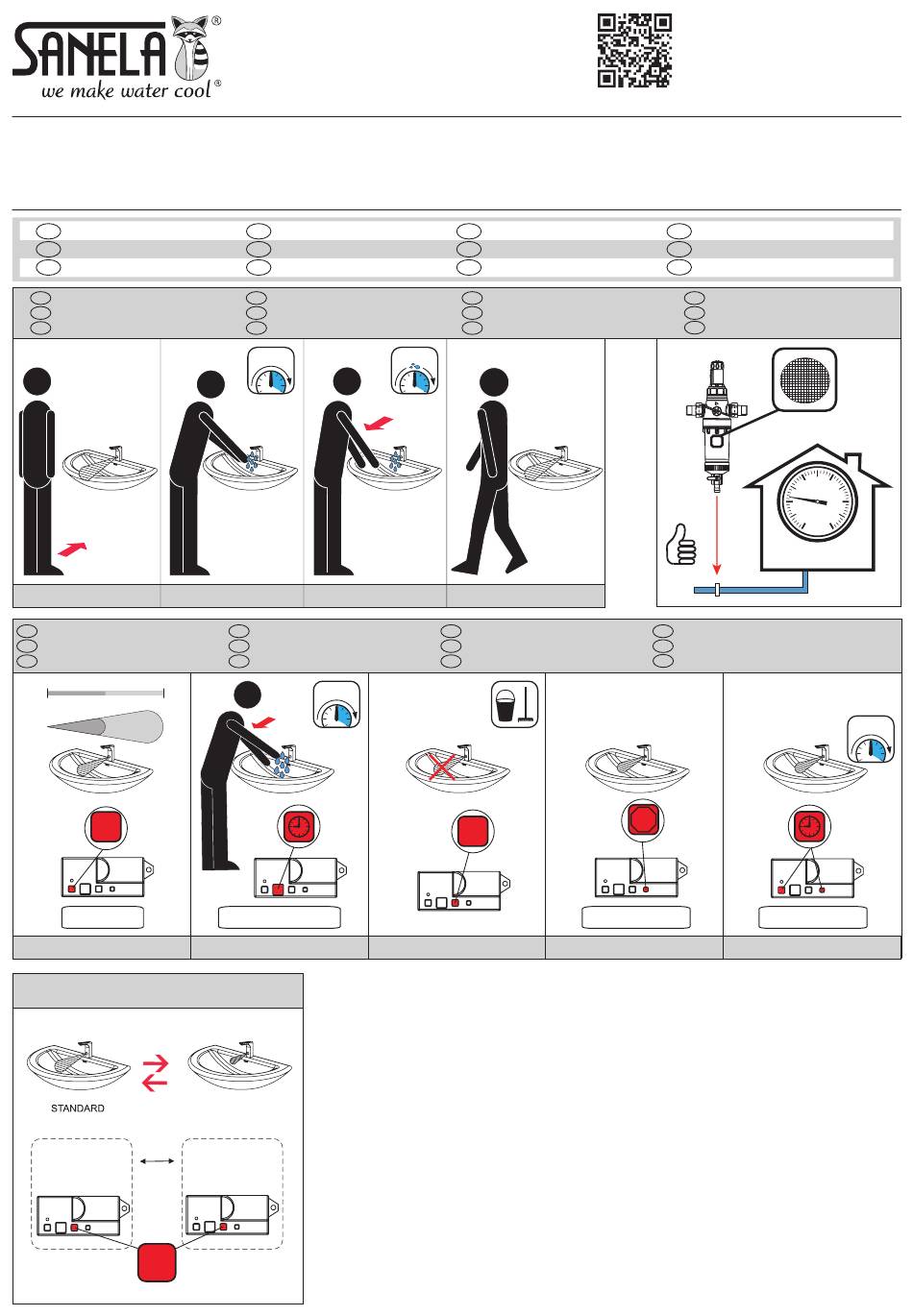 SANELA®
we make water cool®

STANDARD