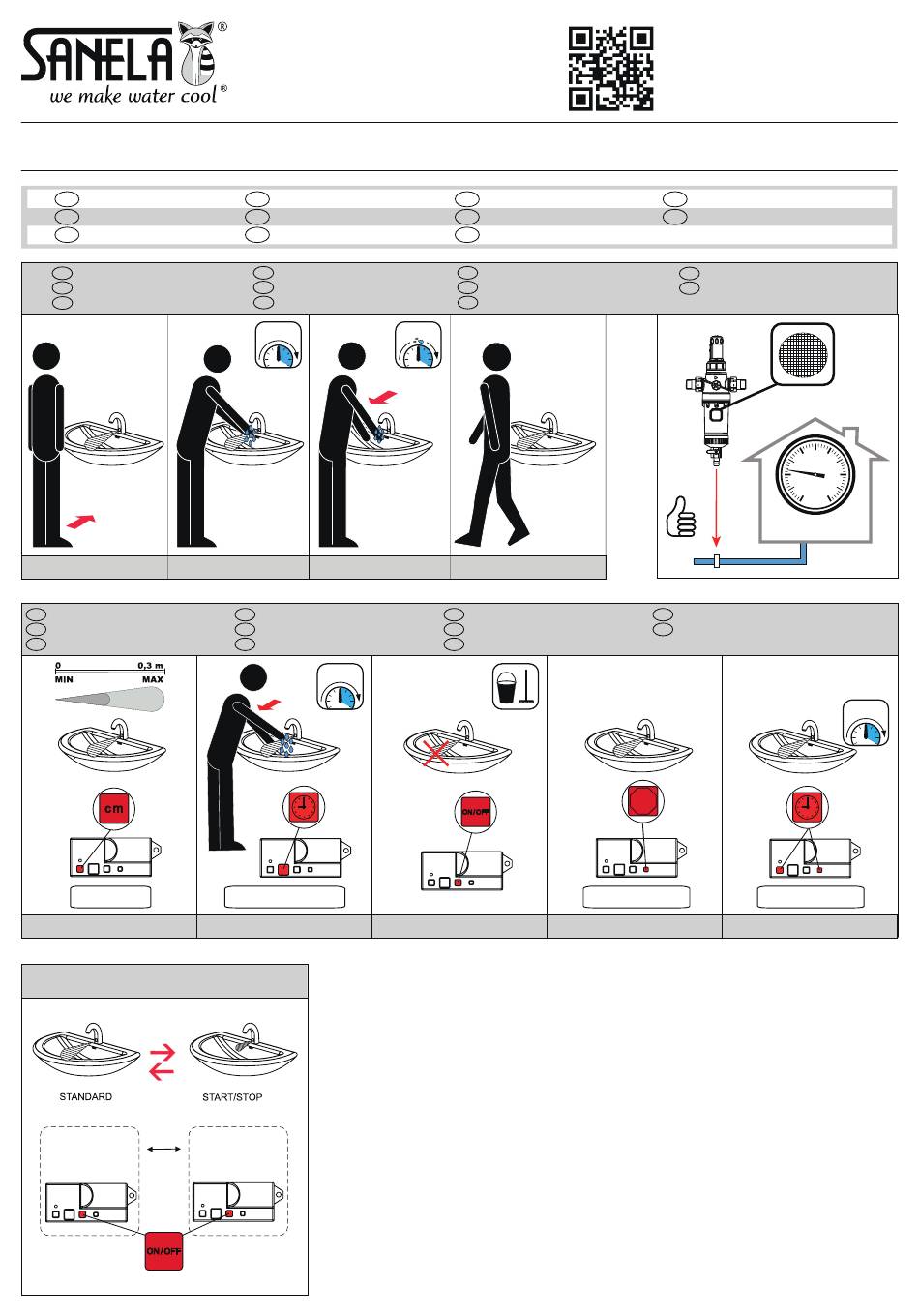 SANELA®
we make water cool®

0
0,3 m
MIN
MAX

cm

ON/OFF

STANDARD
START/STOP

ON/OFF