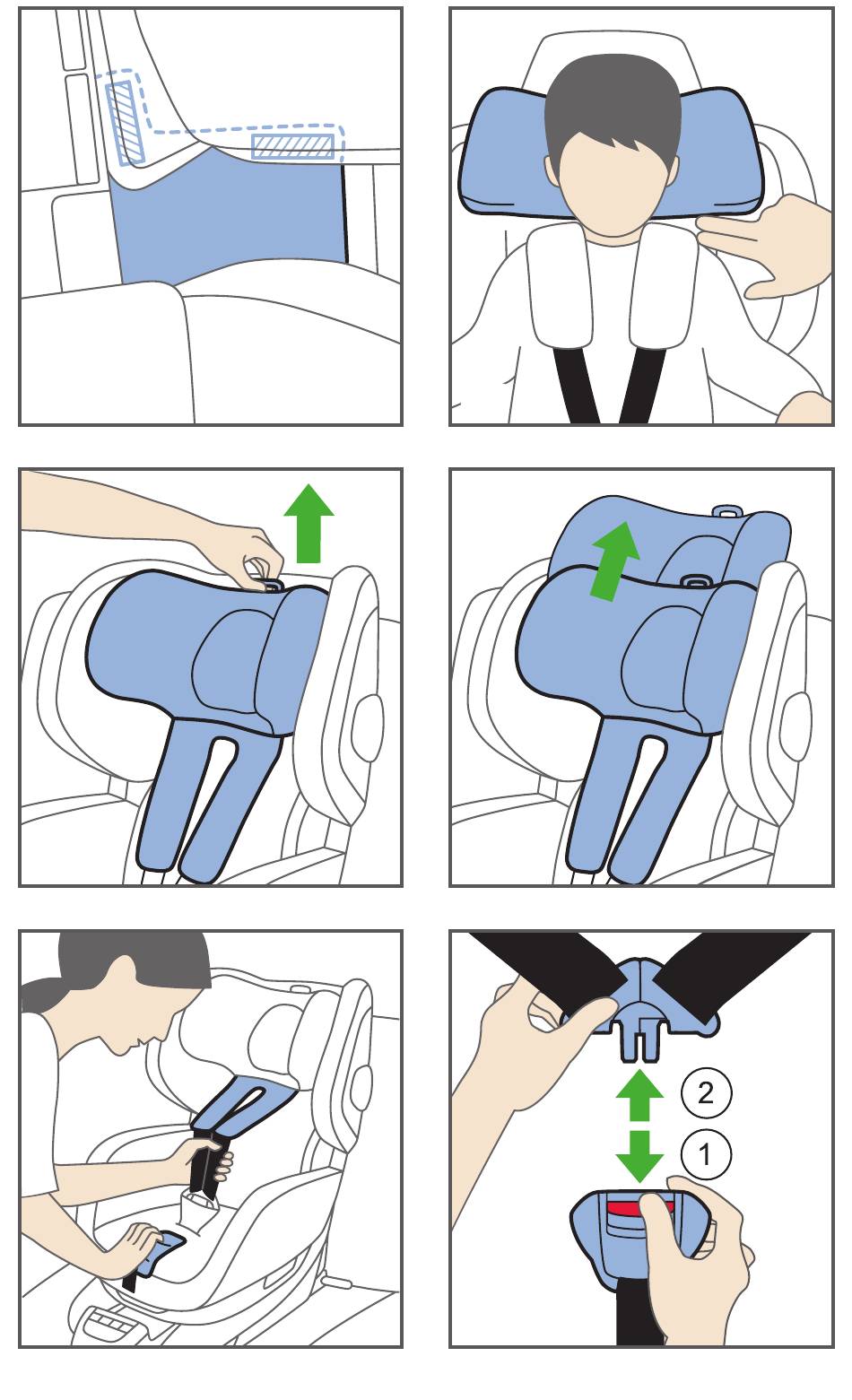 2
1