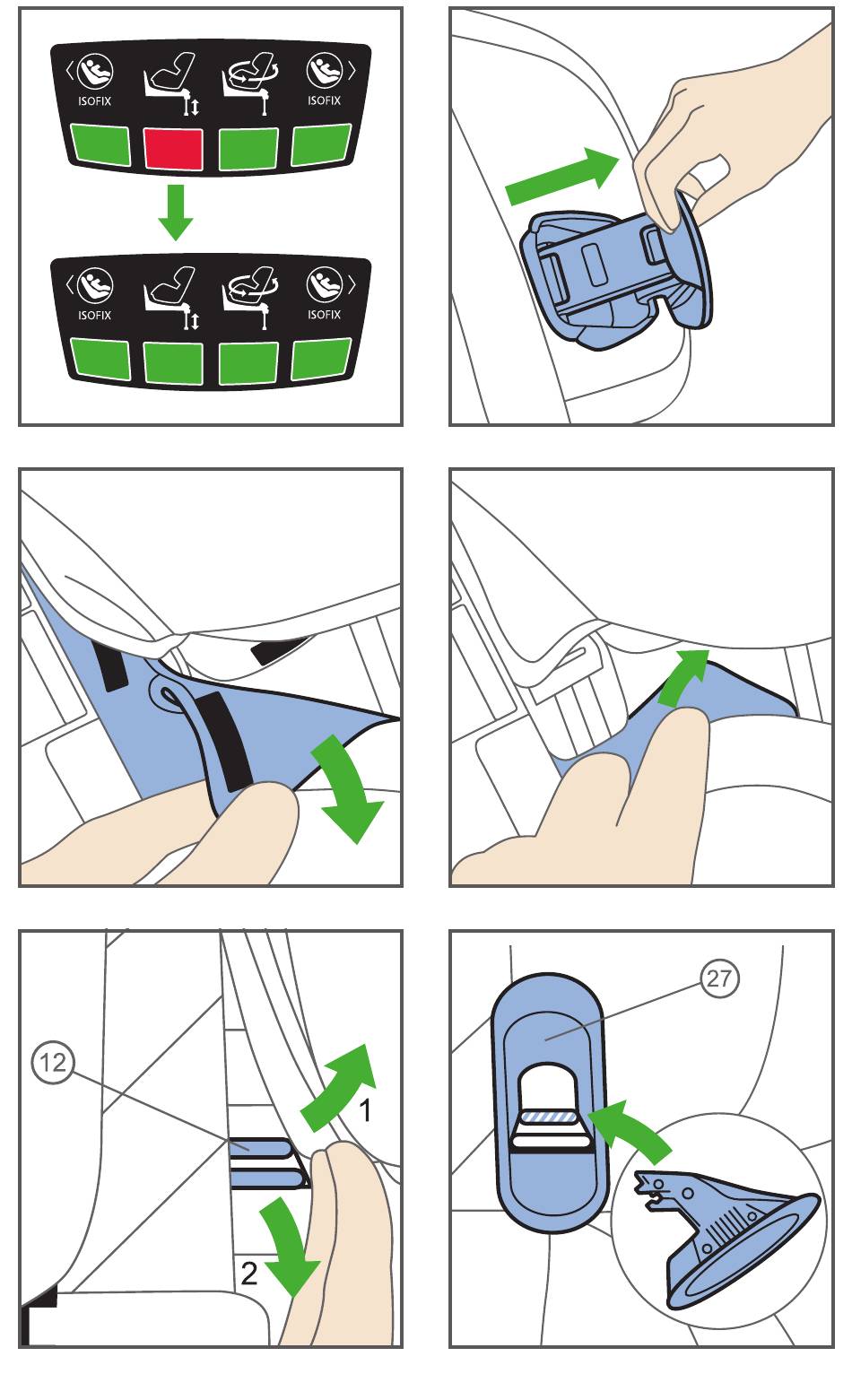 ISOFIX
ISOFIX
ISOFIX
ISOFIX
12
1
2
27