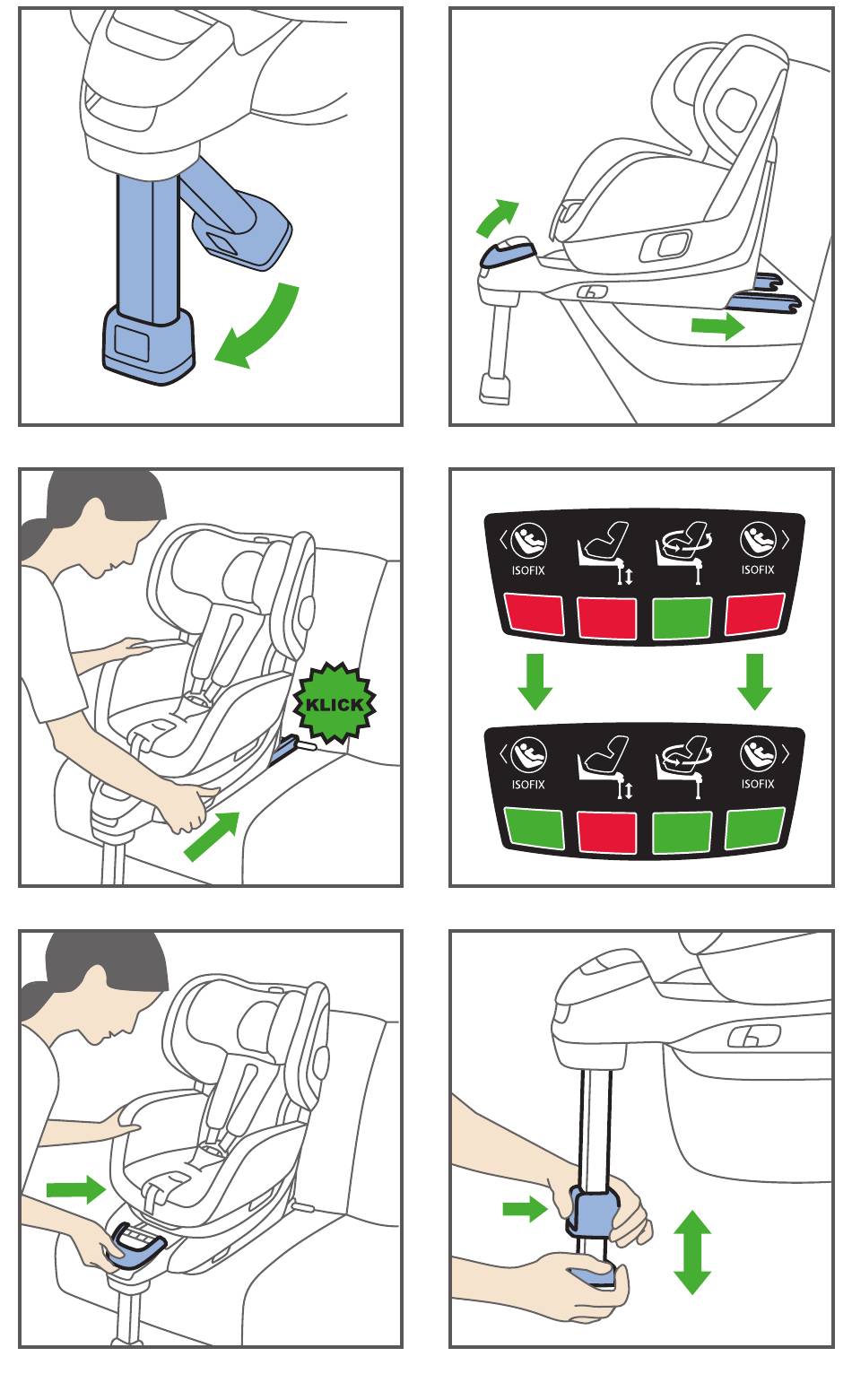 KLICK

ISOFIX

ISOFIX

ISOFIX

ISOFIX