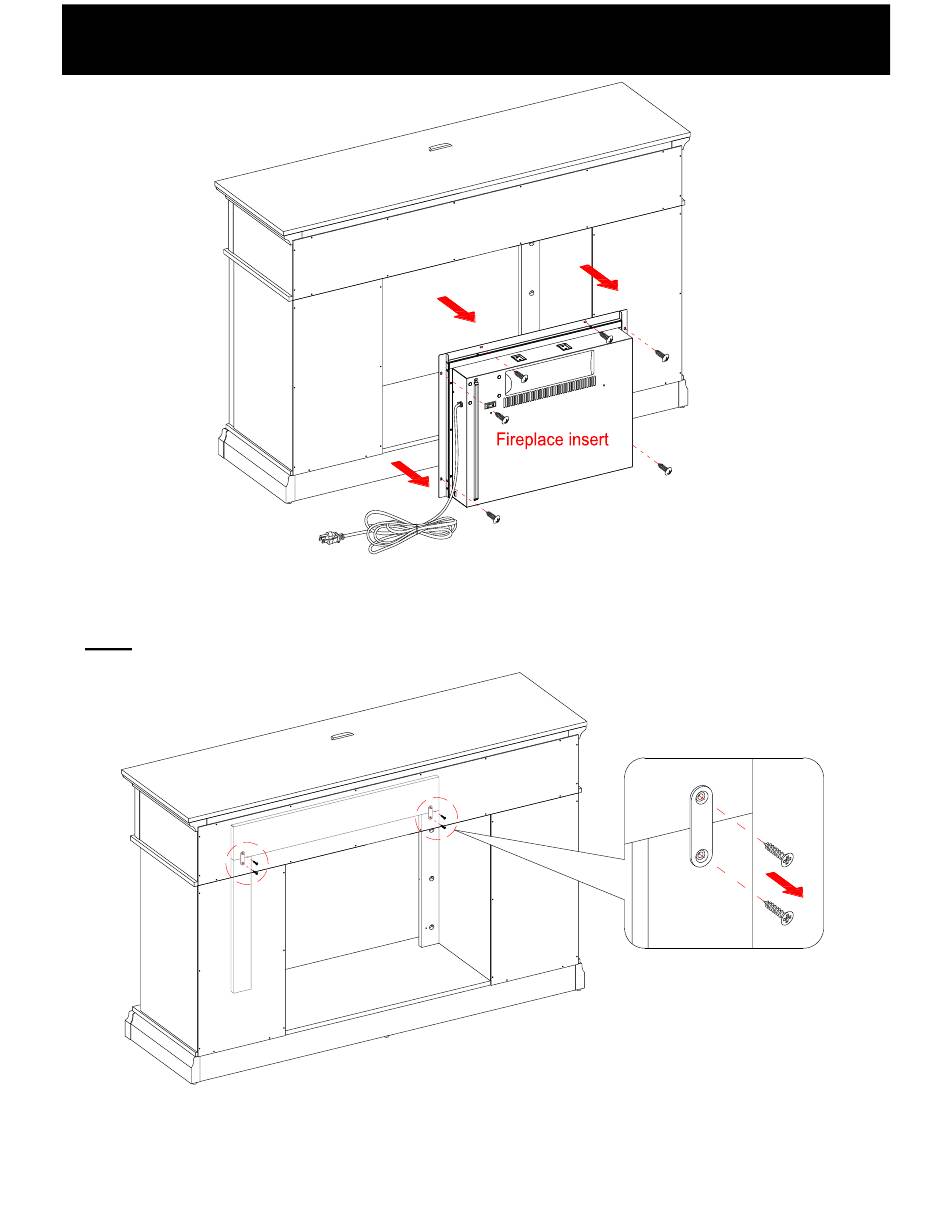 Fireplace insert