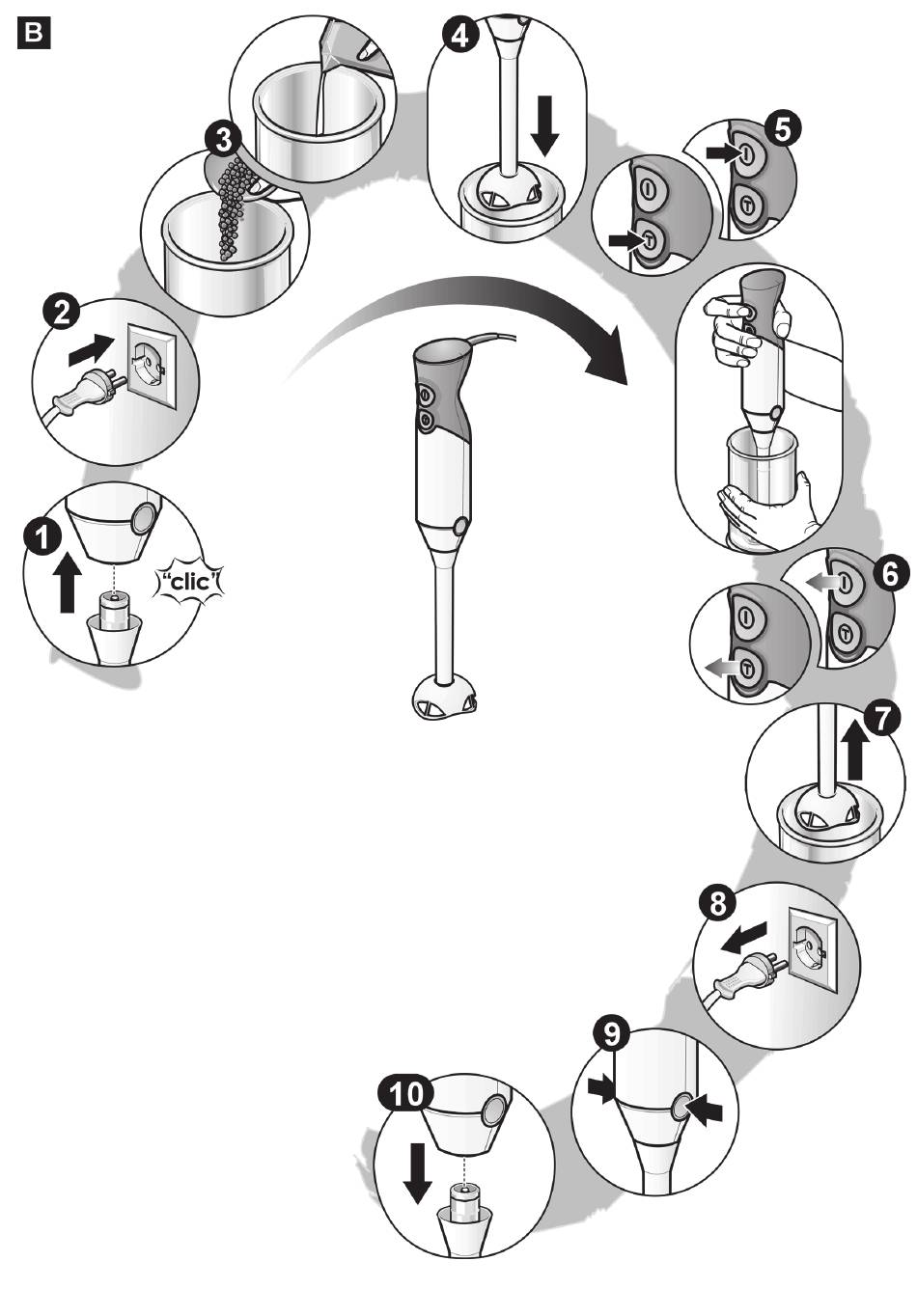 B

1
"clic"

2

3

4

5

6

7

8

9

10