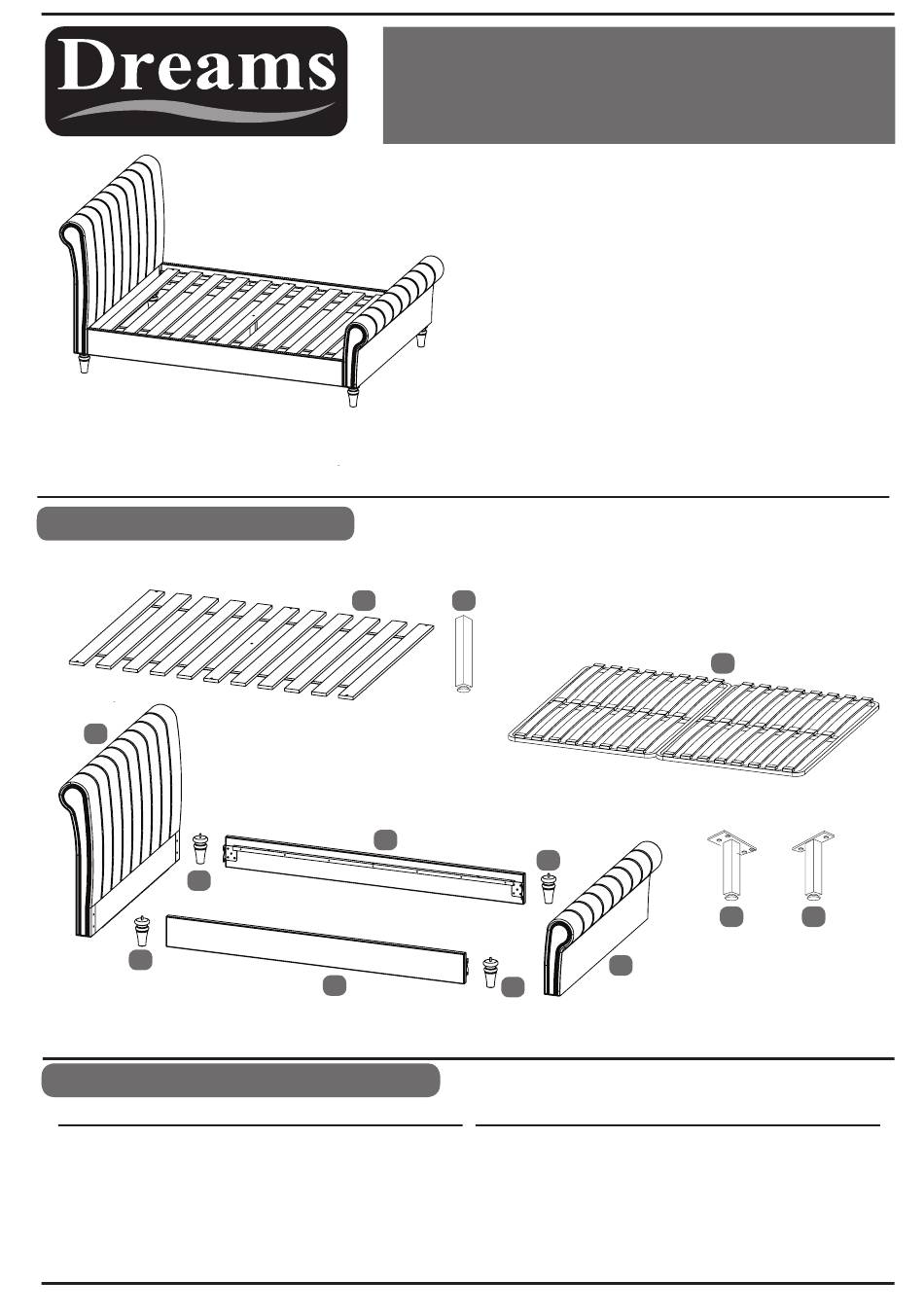 Dreams