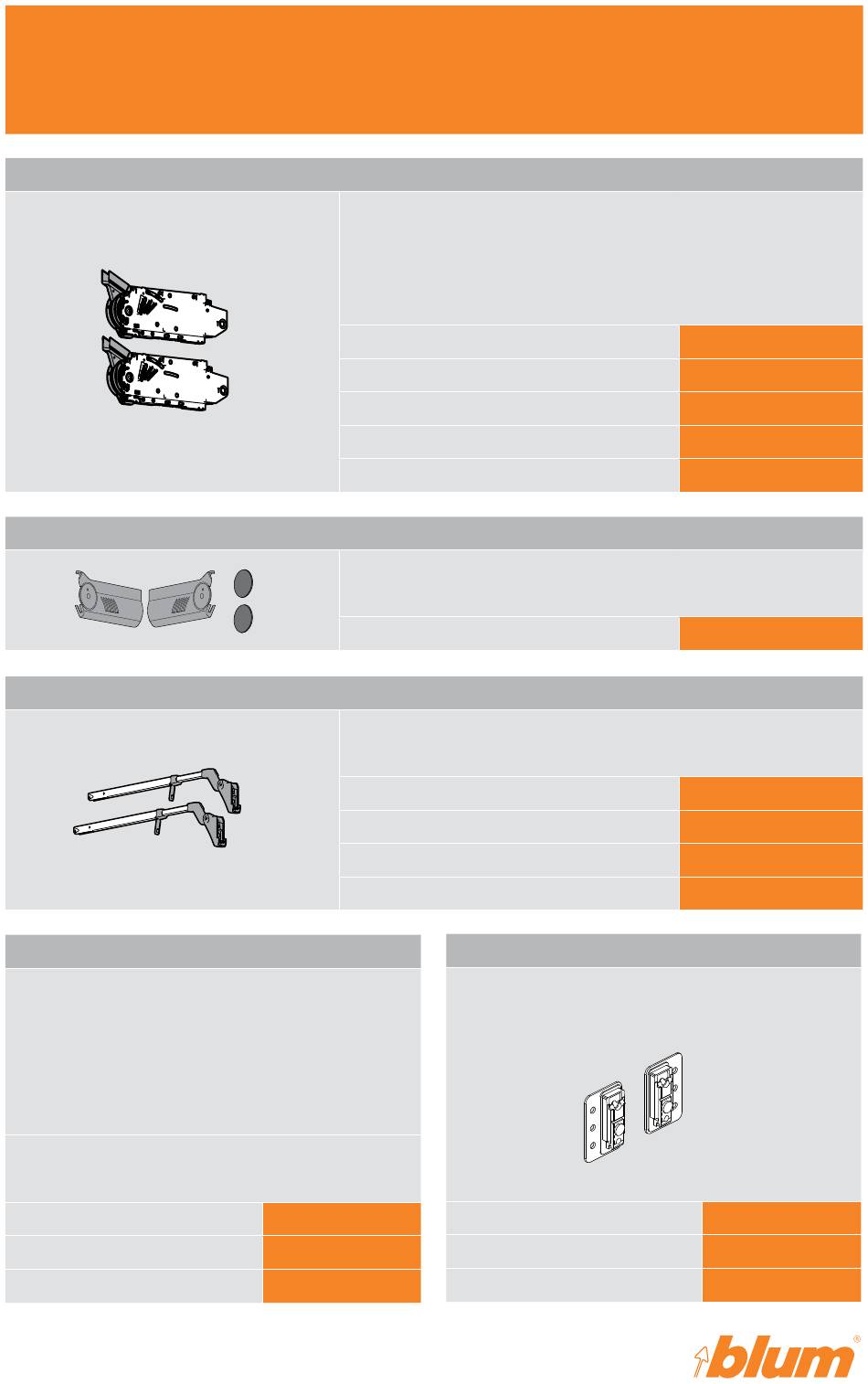 blum®